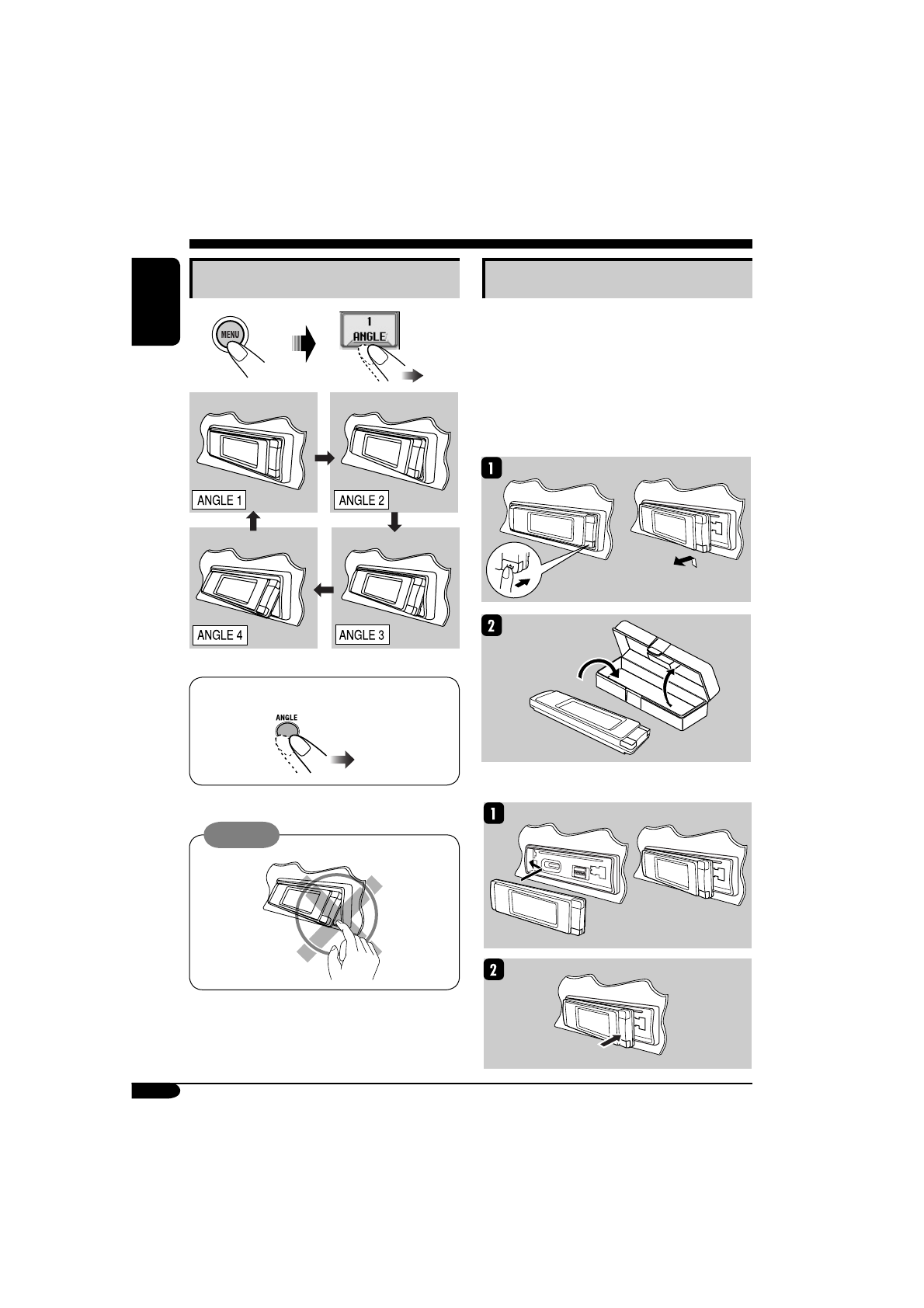 MENU

1
ANGLE

ANGLE 1

ANGLE 2

ANGLE 4

ANGLE 3

ANGLE

1

2

1

2