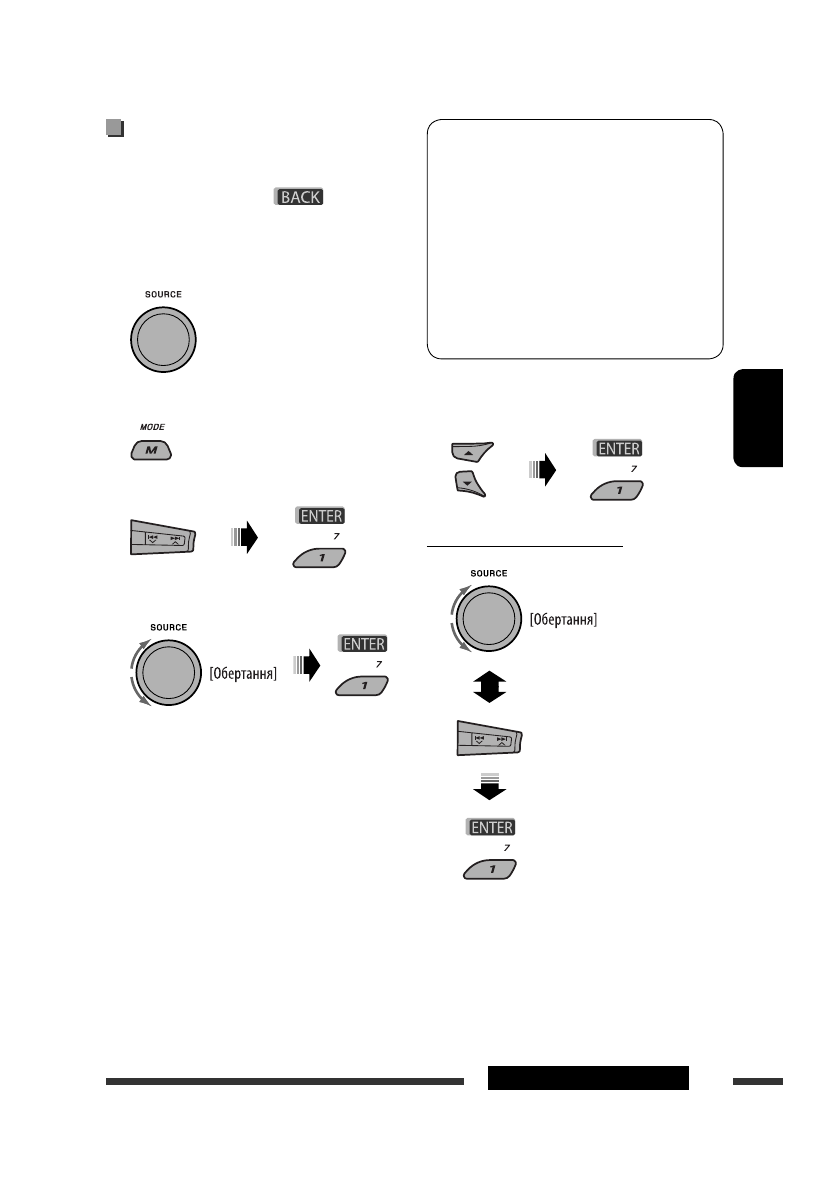 BACK

SOURCE

MODE

M

ENTER

7

1

SOURCE

[Обертання]

ENTER

7

1

ENTER

7

1

SOURCE

[Обертання]

ENTER

7

1