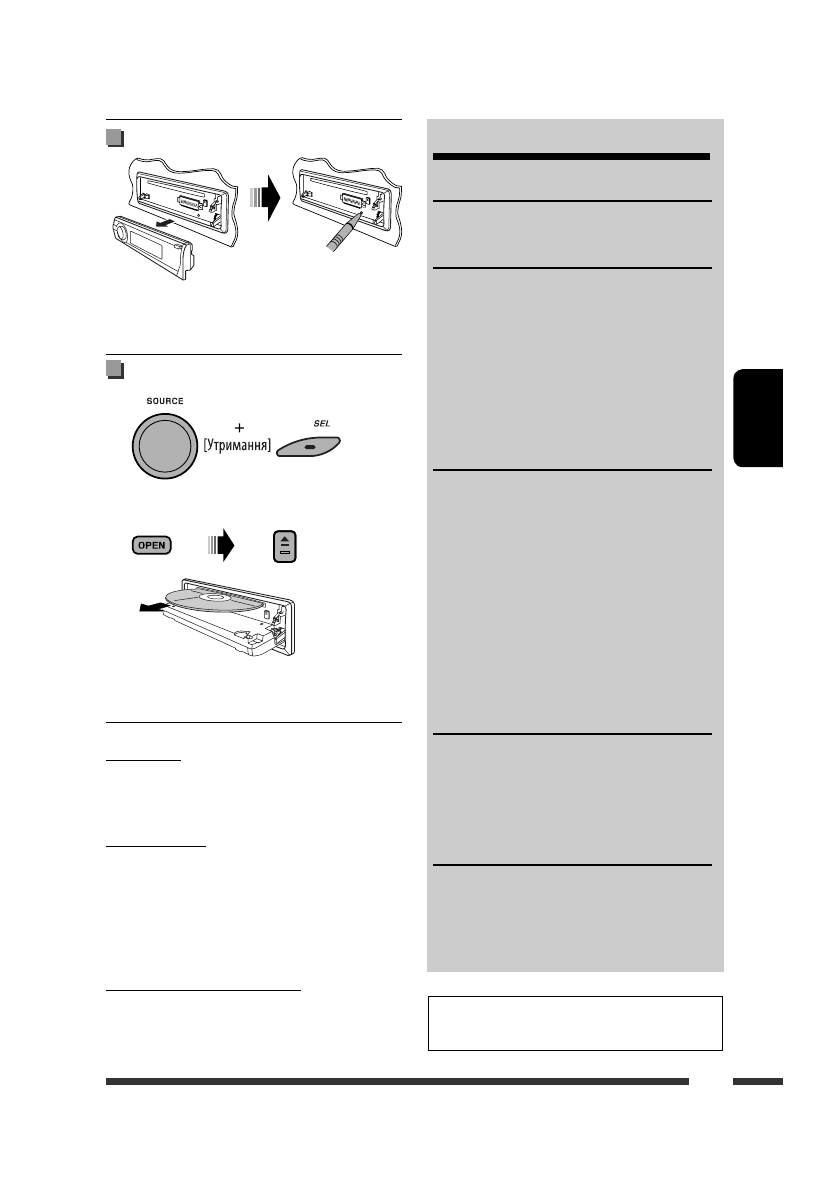 SOURCE

+

[Утримання]

SEL

OPEN