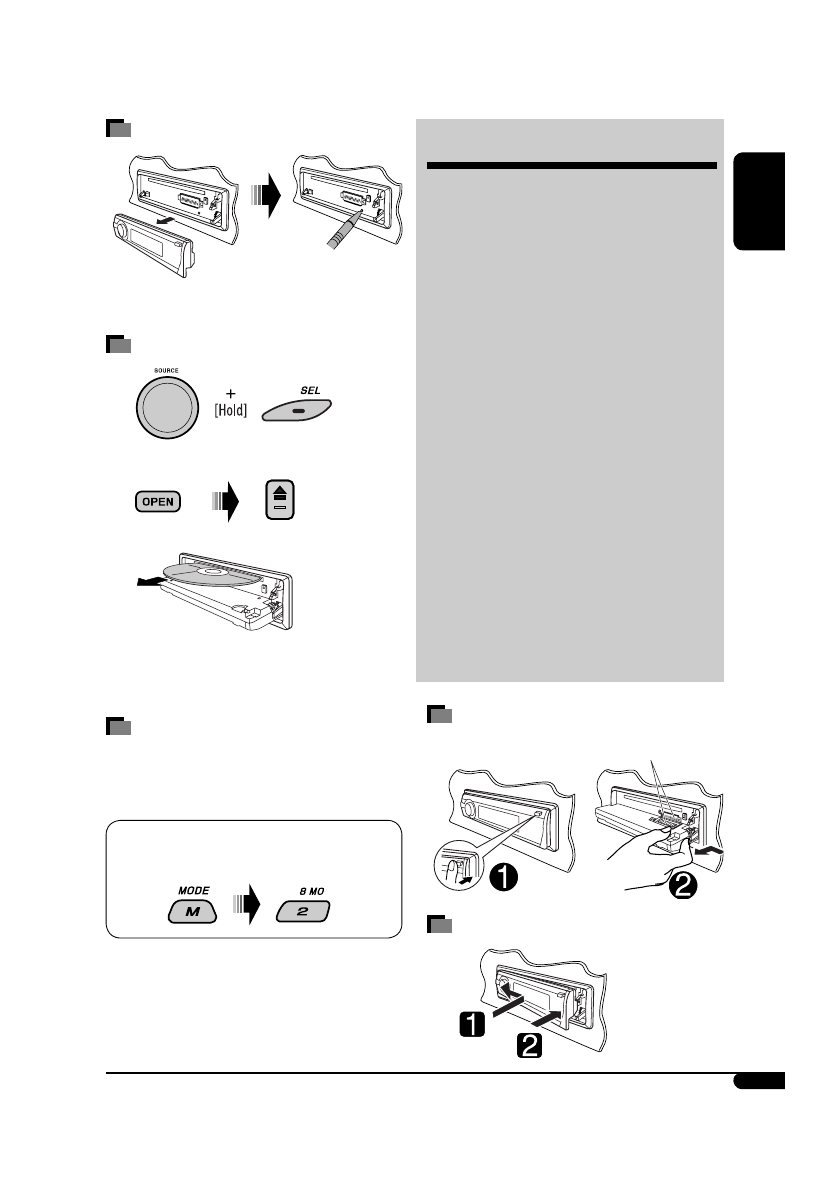 SOURCE

+
[Hold]

SEL

OPEN

MODE
M

8 MO
2

1
2

1
2