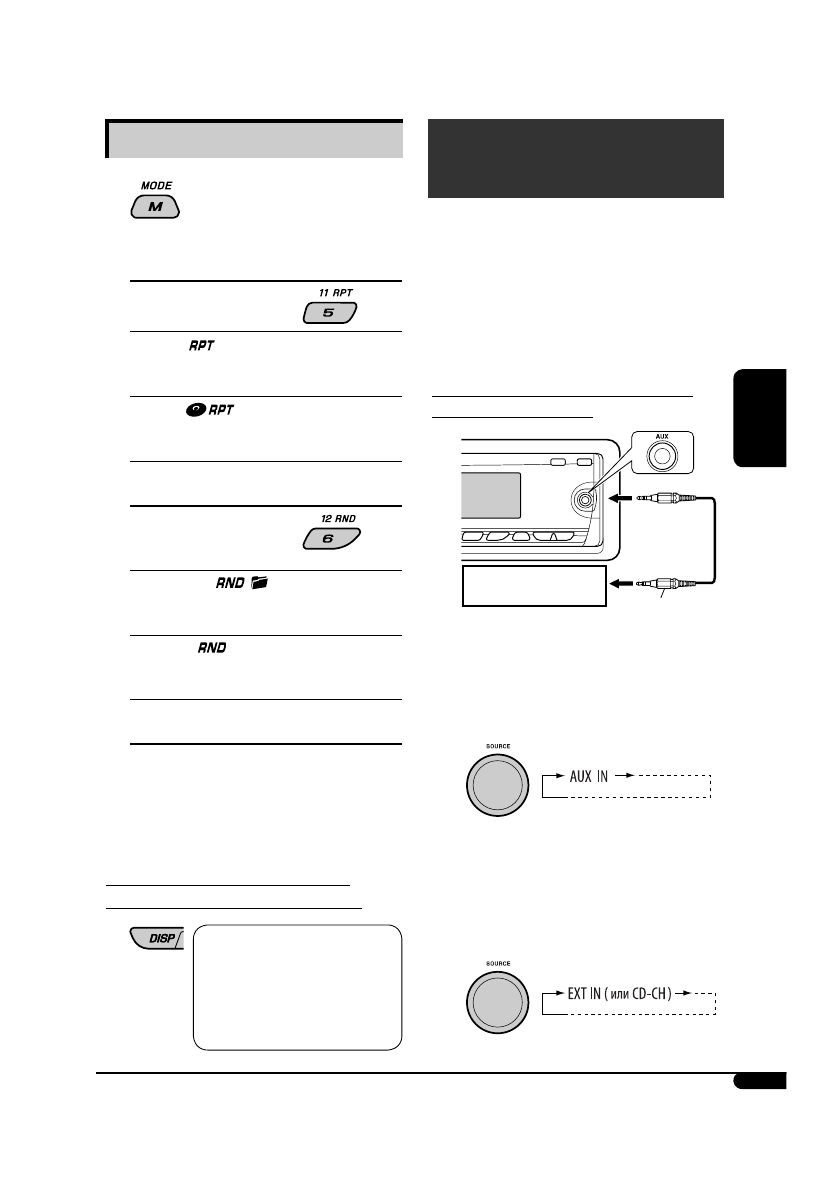 MODE

M

11 RPT

5

RPT

RPT

12 RND

6

RND

RND

DISP

AUX

SOURCE

AUX IN

SOURCE

EXT IN ( или CD-CH )