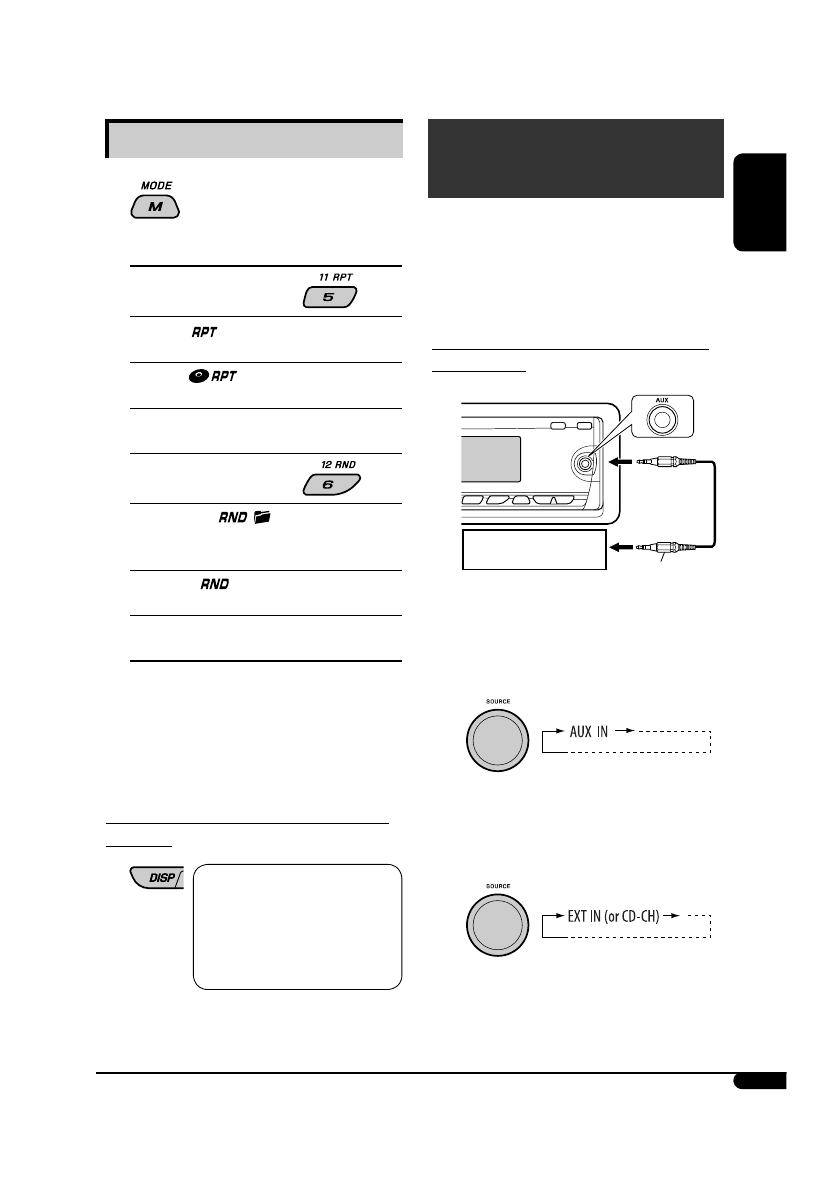 MODE

M

11 RPT

5

RPT

RPT

12 RND

6

RND

RND

DISP

AUX

SOURCE

AUX IN

SOURCE

EXT IN (or CD-CH)