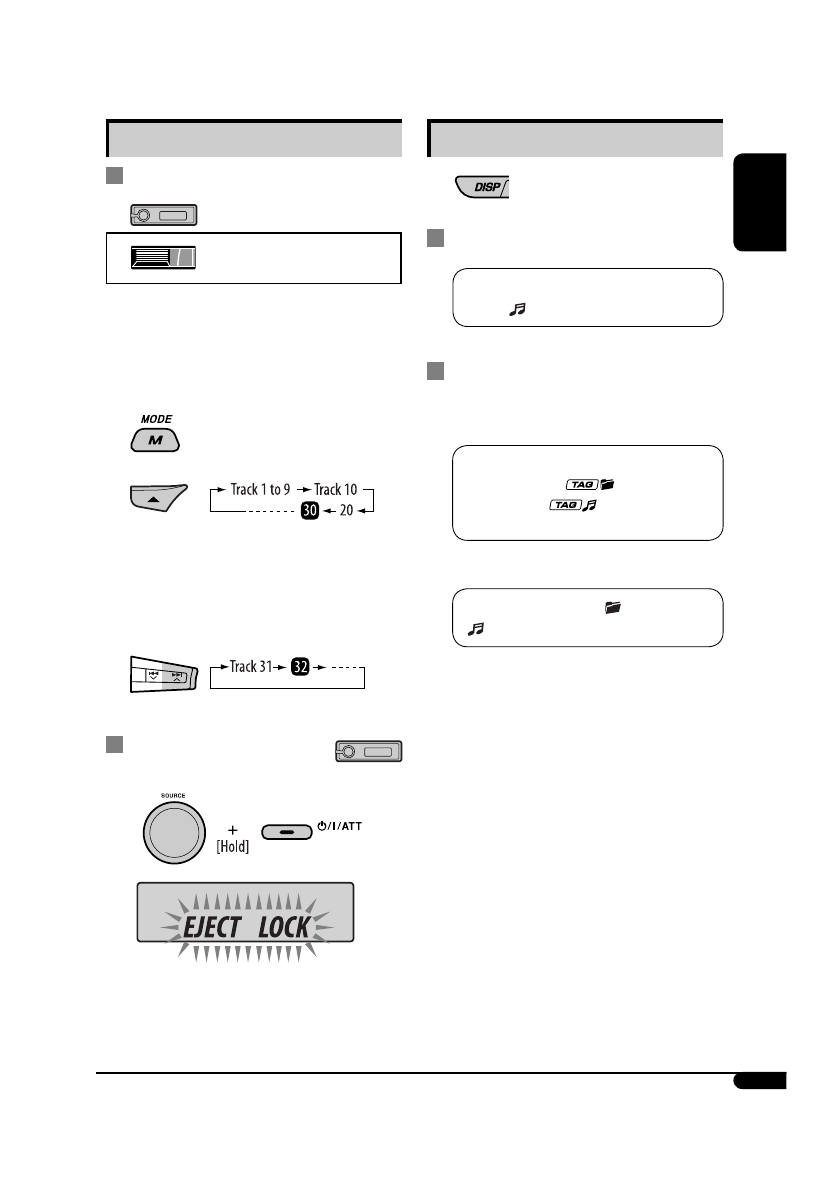 DISP

MODE

M

Track 1 to 9 → Track 10 → 20 → 30

Track 31 → 32

SOURCE

+

[Hold]

⏻/I/ATT

EJECT LOCK