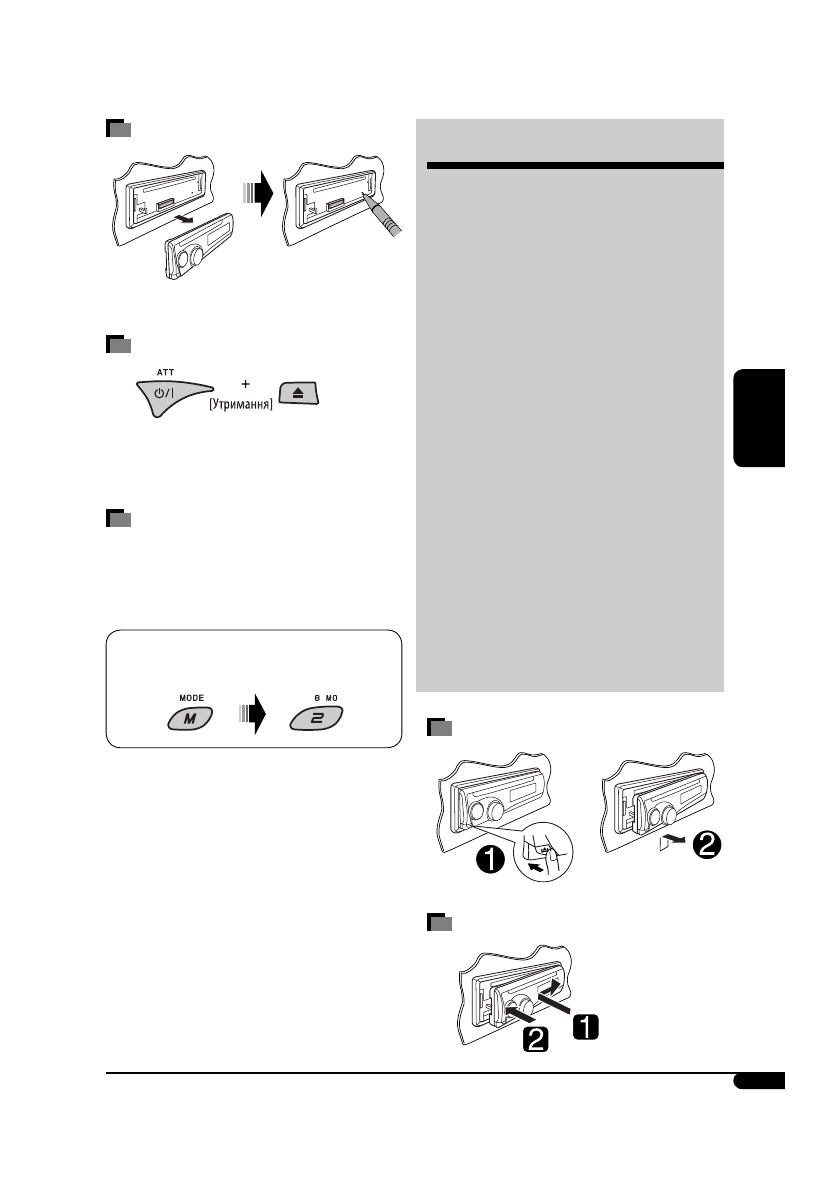 ATT

+

[Утримання]

MODE

M

B MO

2

1

2

1

2