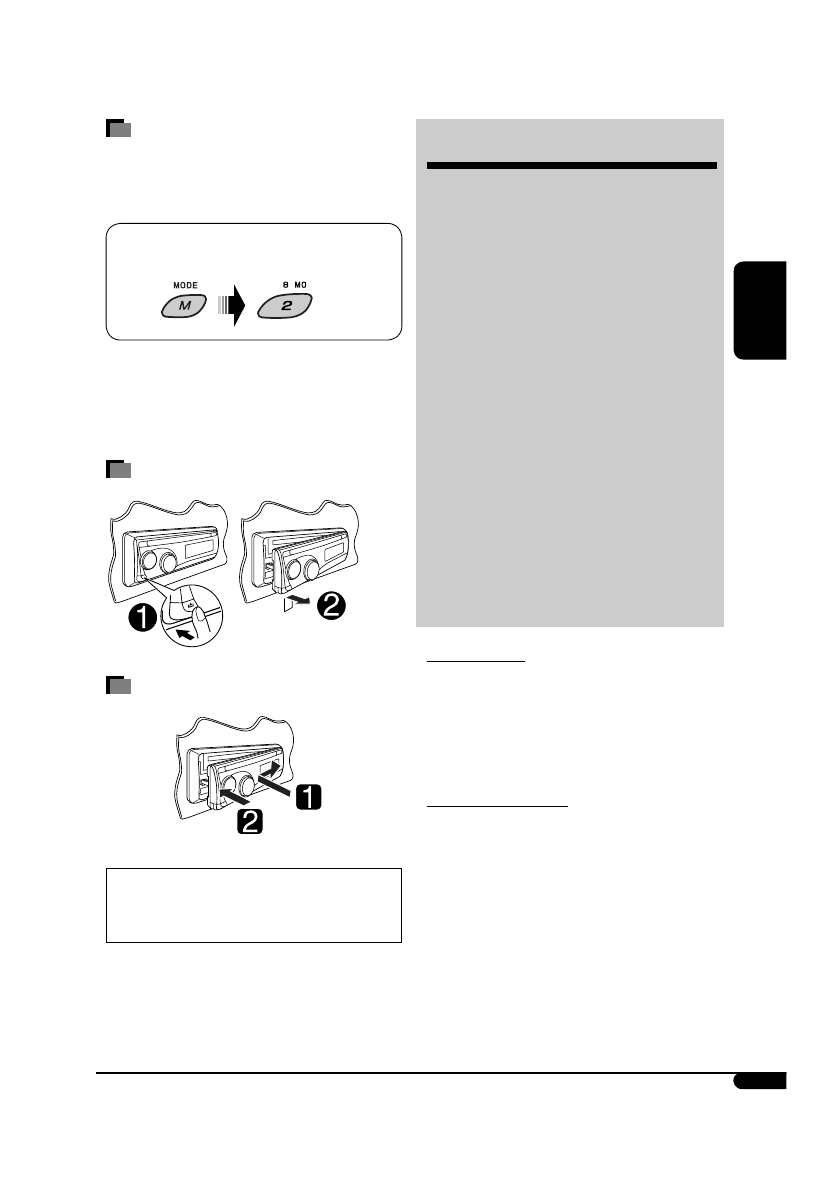 MODE
M
8 MO
2