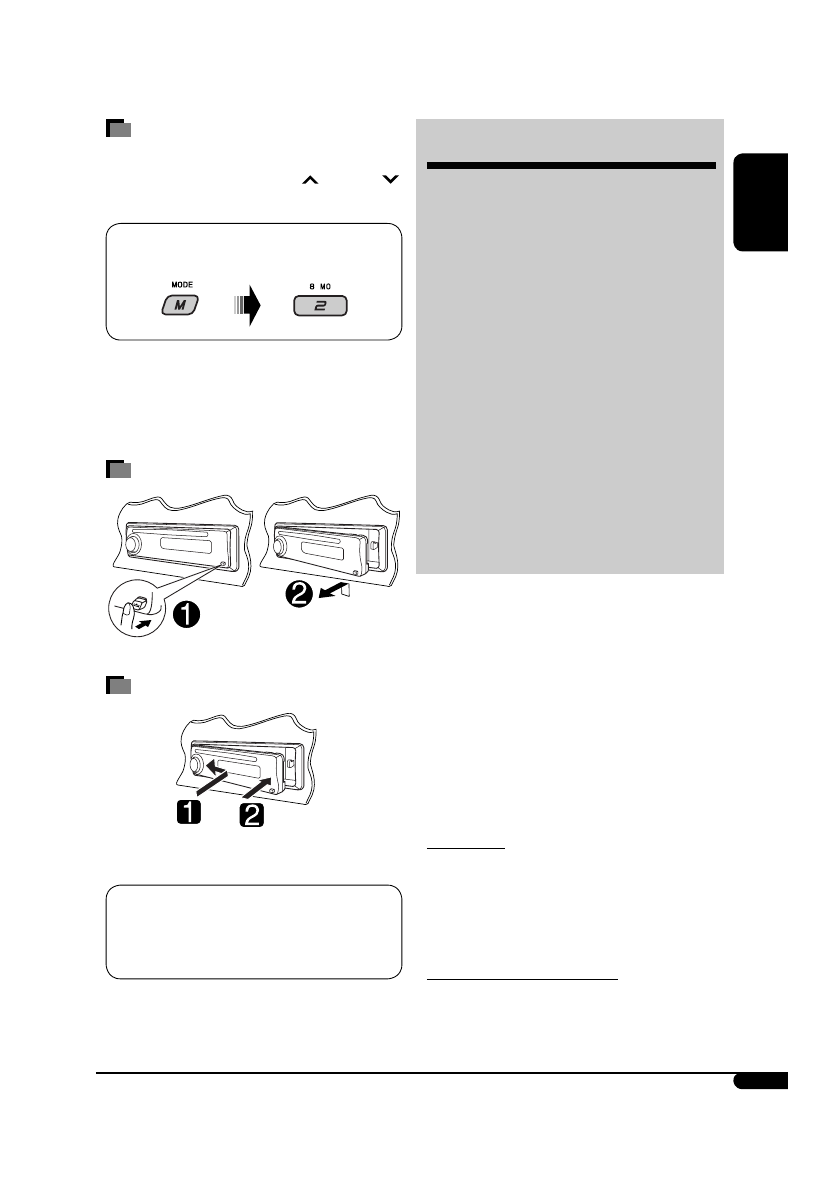 MODE
M
B MO
2