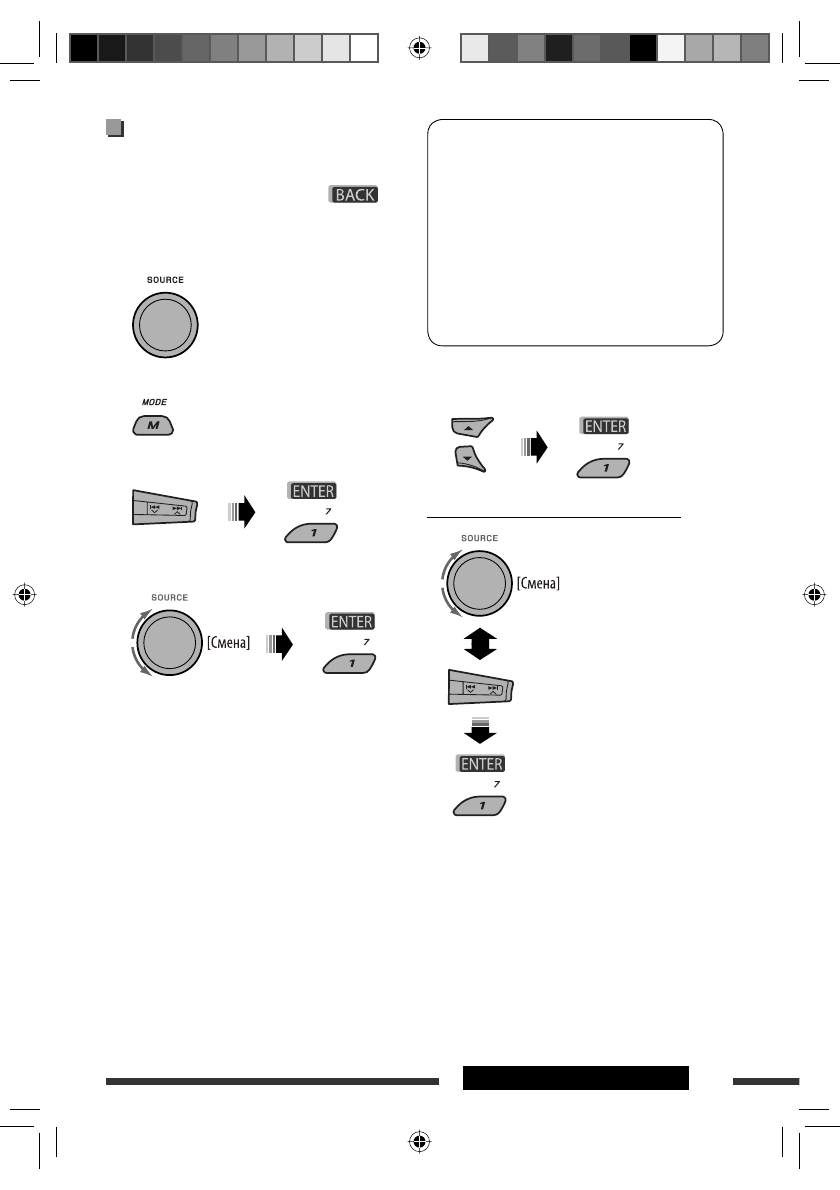 BACK

SOURCE

MODE

M

ENTER

7

1

SOURCE

[Смена]

ENTER

7

1

ENTER

7

1

SOURCE

[Смена]

ENTER

7

1