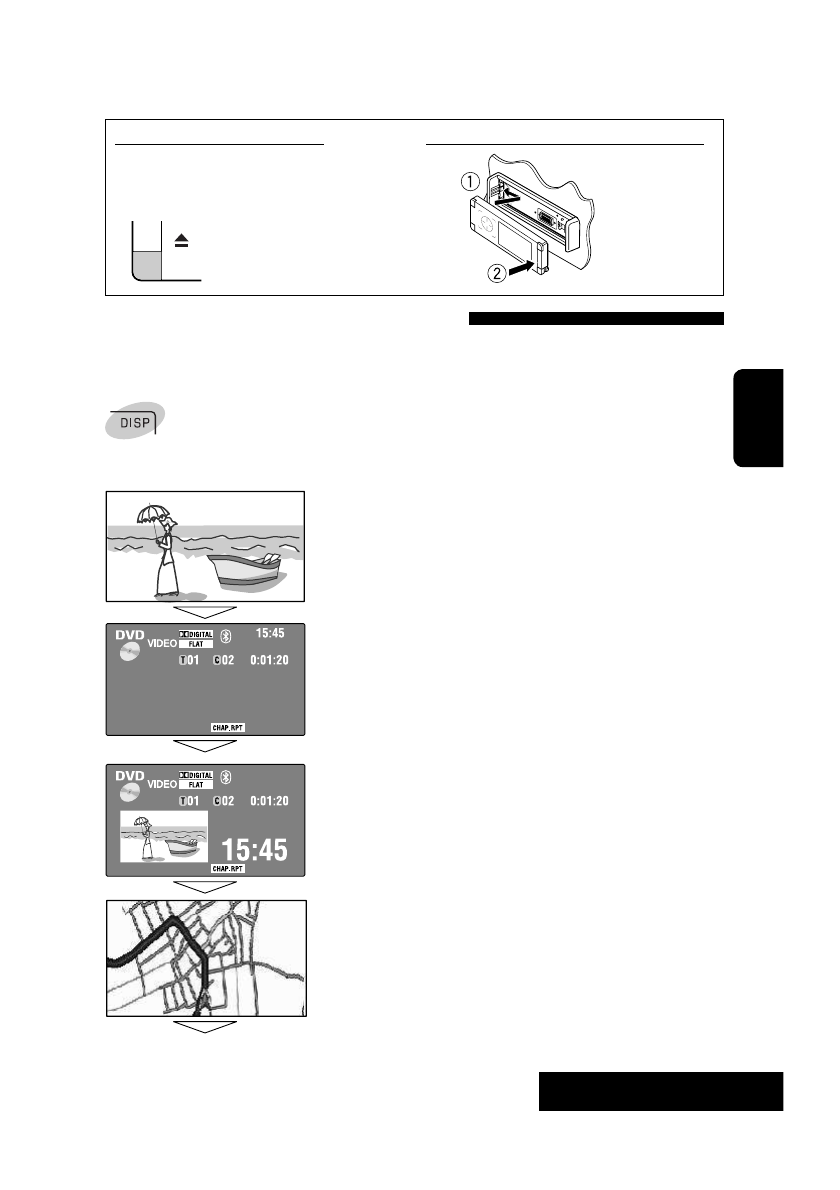 ①

②

DISP

DVD VIDEO DIGITAL FLAT 15:45
T01 C02 0:01:20
CHAP.RPT

DVD VIDEO DIGITAL FLAT
T01 C02 0:01:20
15:45
CHAP.RPT