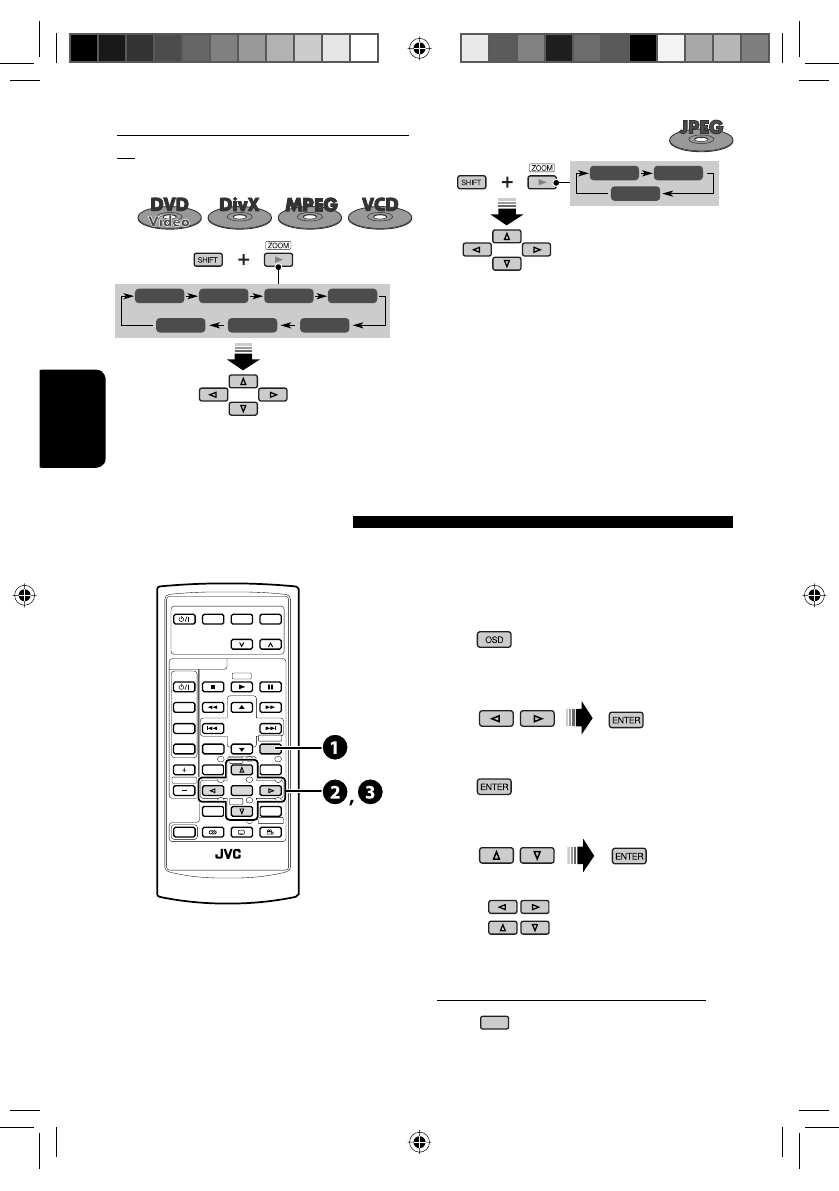 DVD Video

DivX

MPEG

VCD

SHIFT

+

ZOOM

JPEG

SHIFT

+

ZOOM

OSD

ENTER

ENTER

ENTER

JVC

1

2, 3