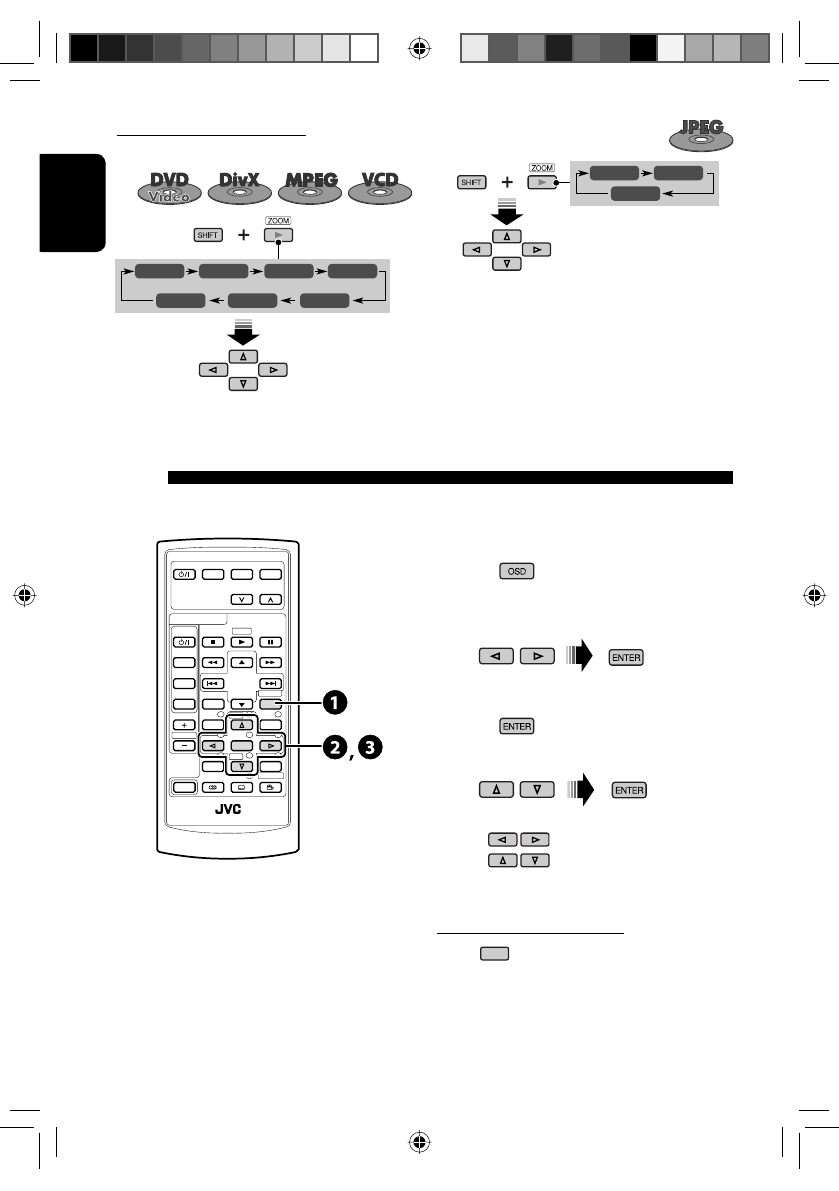 DVD Video DivX MPEG VCD

SHIFT + ZOOM

JPEG

SHIFT + ZOOM

JVC

1

2, 3

OSD

ENTER

ENTER

ENTER