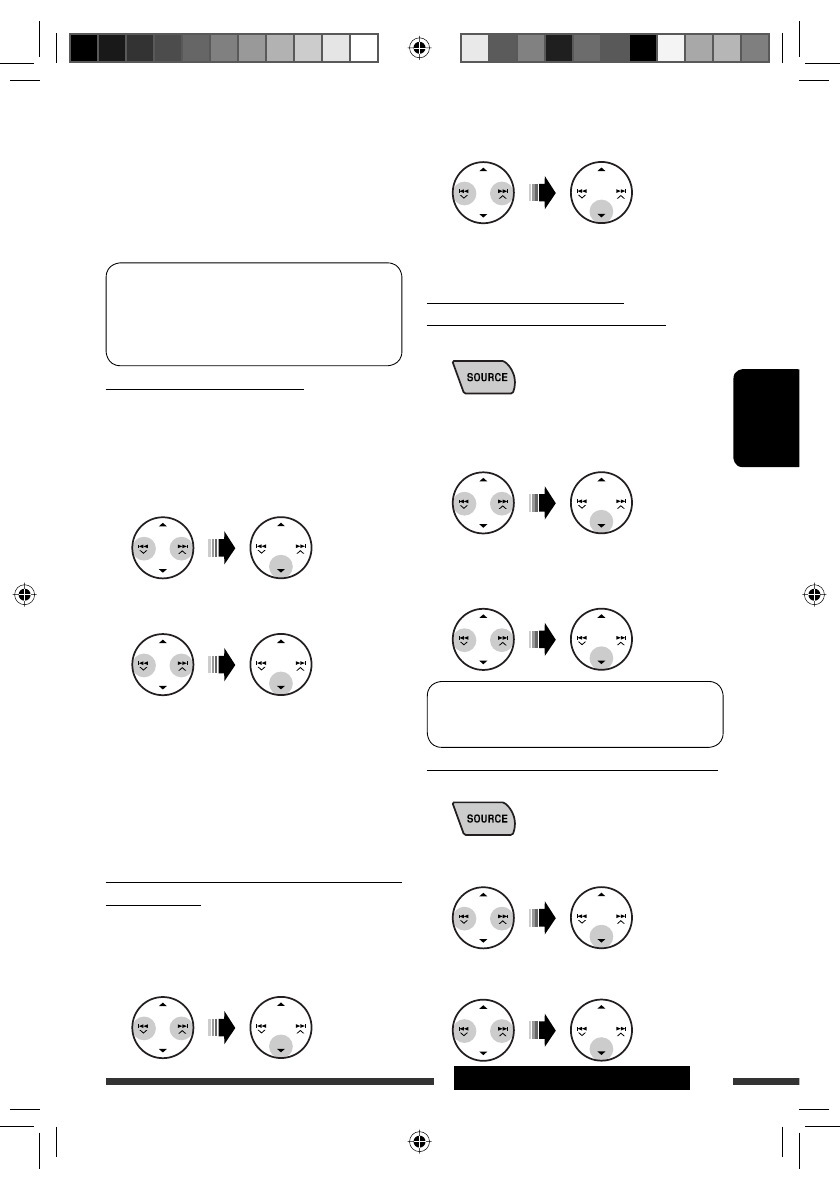 SOURCE

SOURCE