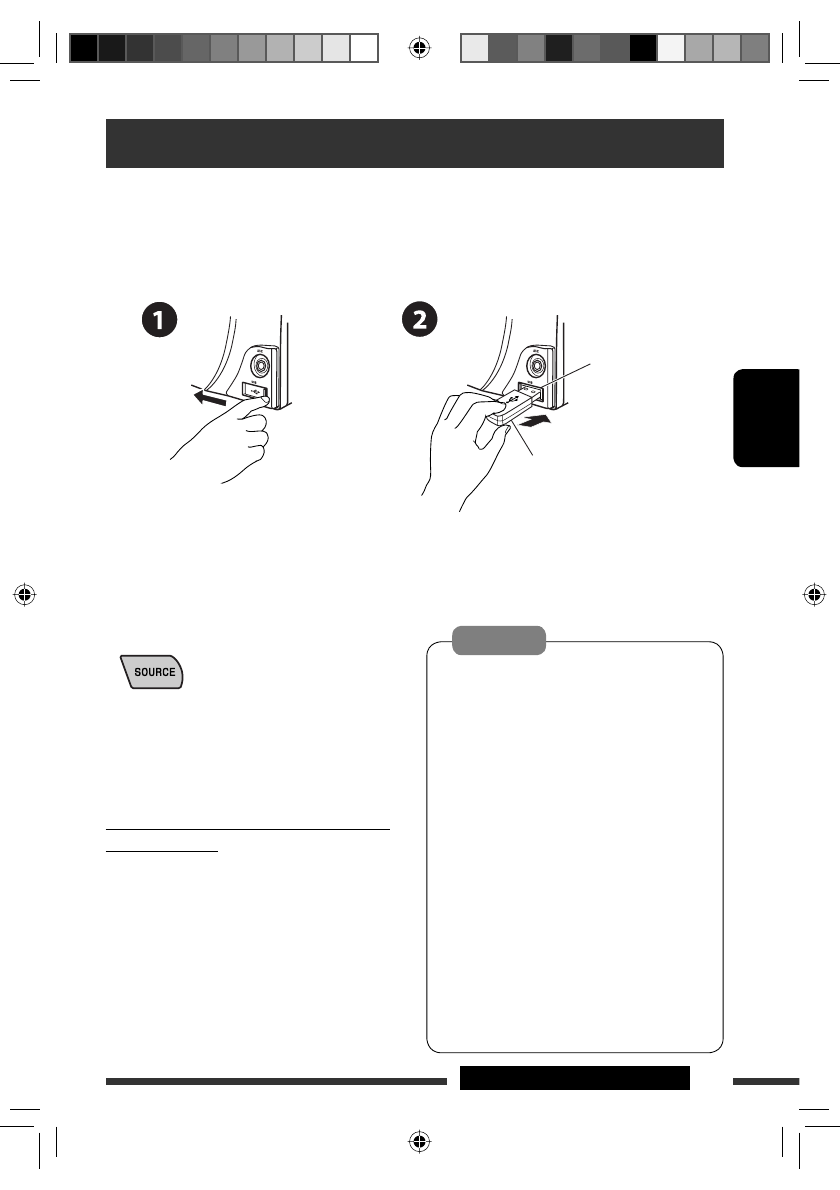 1

2

SOURCE