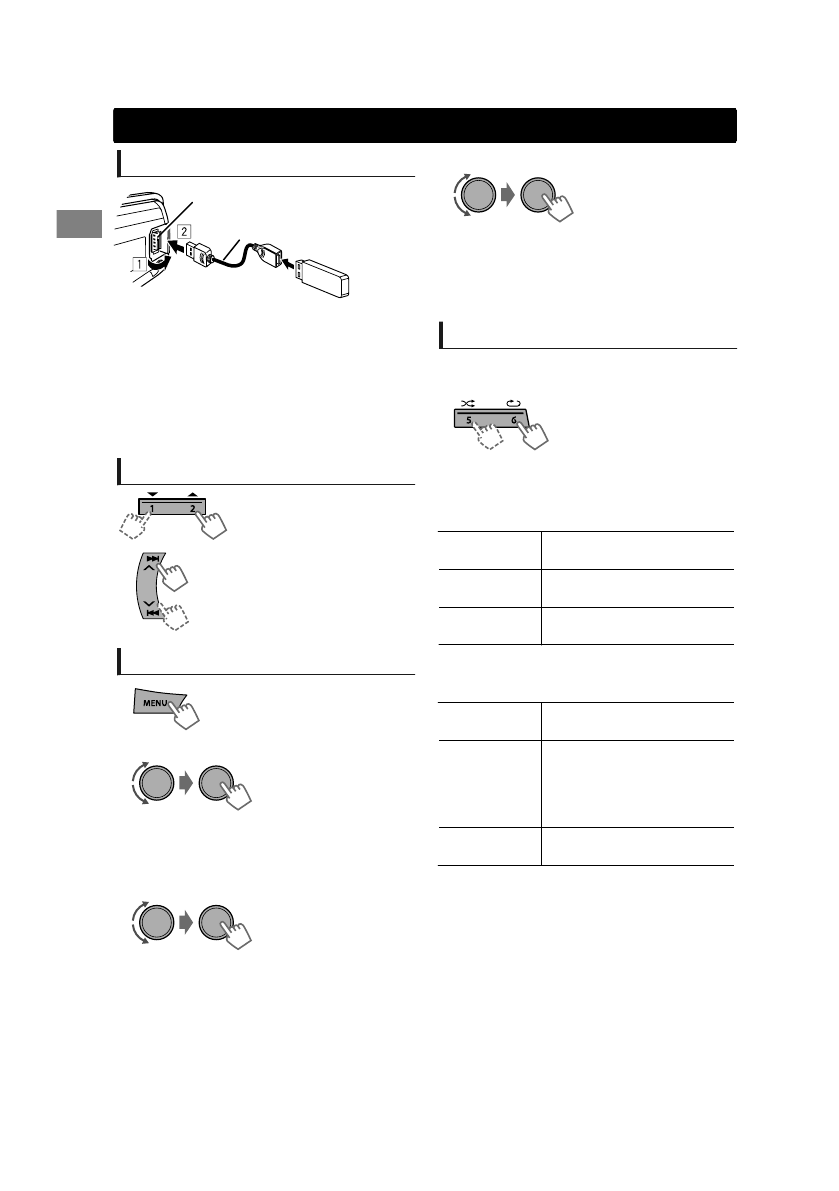 1
2

1 2

MENU

5 6