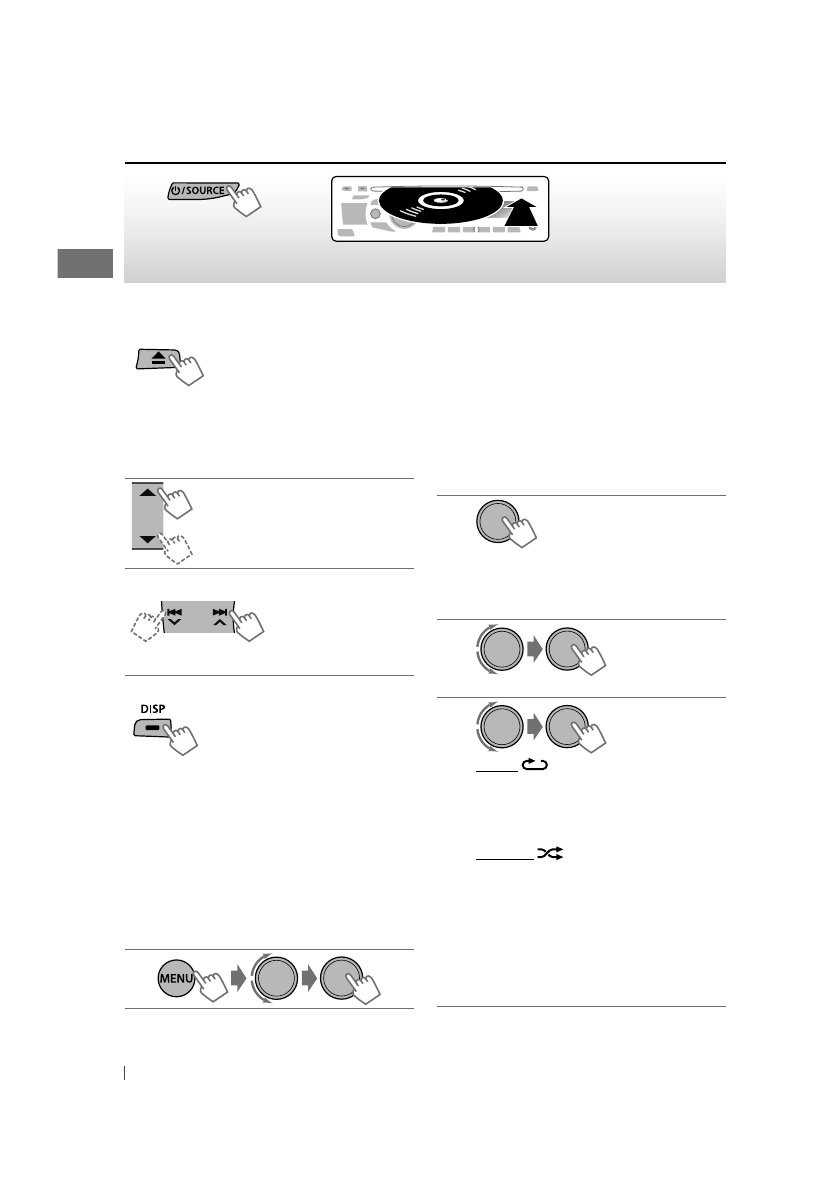 SOURCE

DISP

MENU