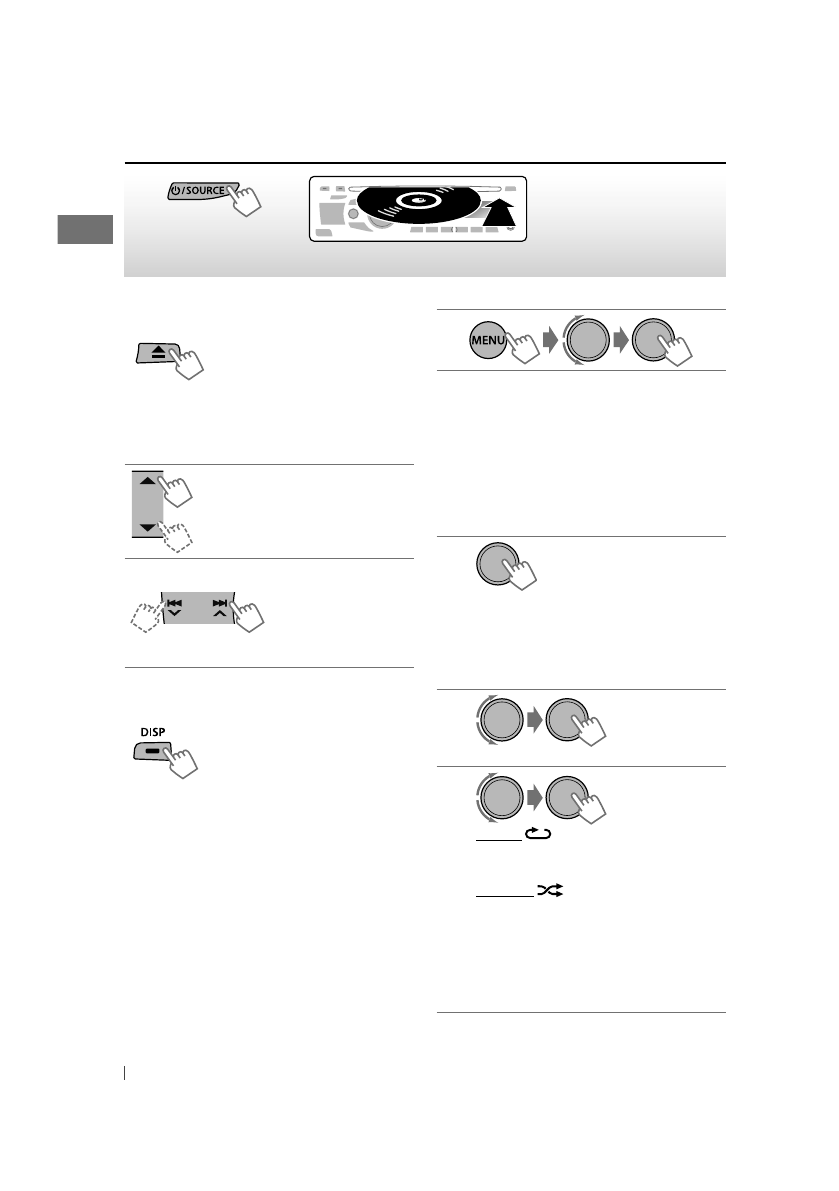 /SOURCE

MENU

DISP