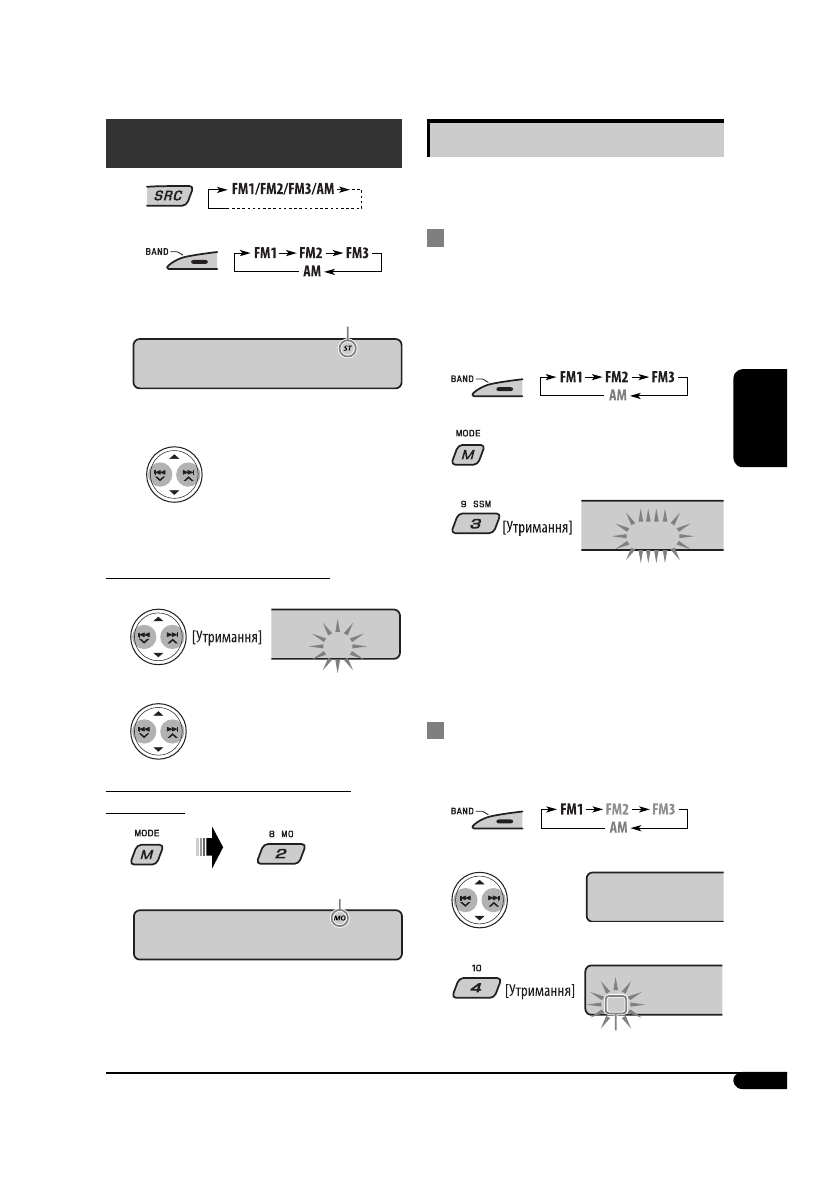 SRC

FM1/FM2/FM3/AM

BAND

FM1 FM2 FM3
AM

ST

[Утримання]

MODE

M

8 MO

2

MO

BAND

FM1 FM2 FM3
AM

MODE

M

9 SSM

3

[Утримання]

BAND

FM1 FM2 FM3
AM

10

4

[Утримання]