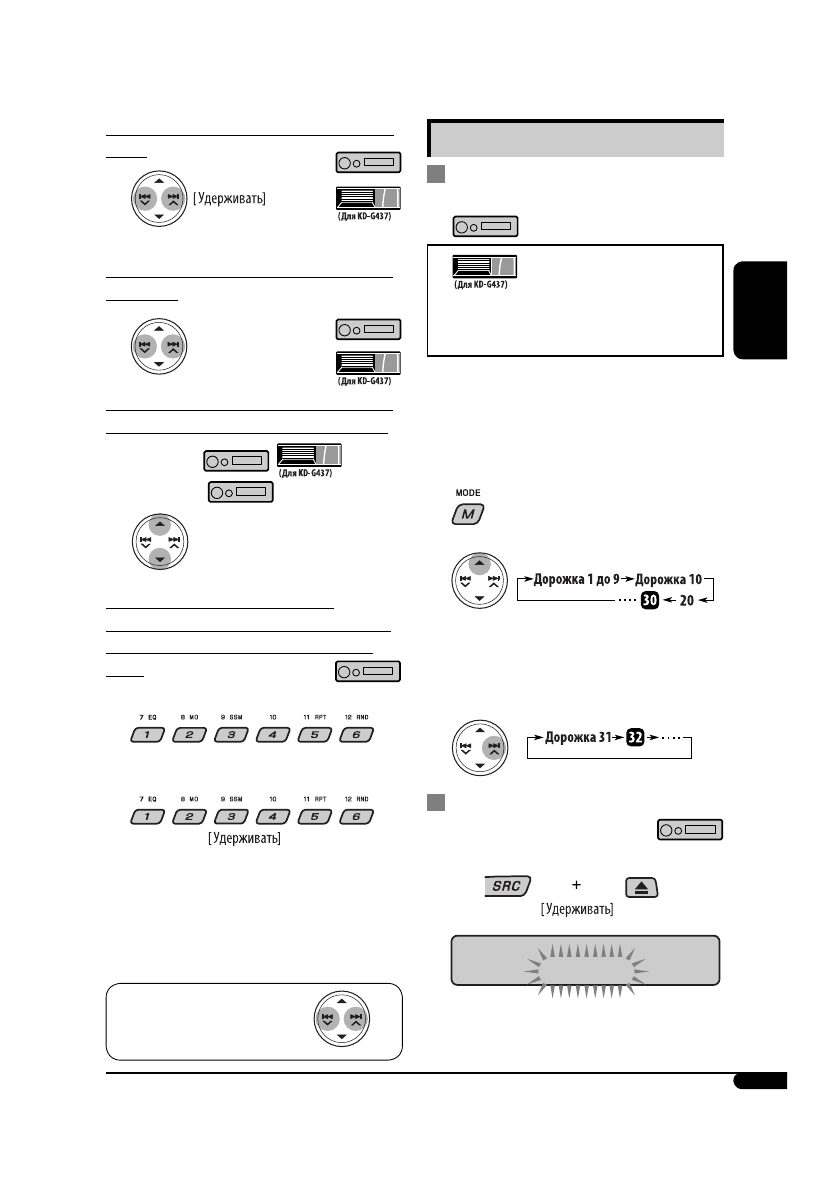 [Удерживать]

(Для KD-G437)

(Для KD-G437)

(Для KD-G437)

7 EQ 8 MO 9 SSM 10 11 RPT 12 RND

1 2 3 4 5 6

7 EQ 8 MO 9 SSM 10 11 RPT 12 RND

1 2 3 4 5 6

[Удерживать]

(Для KD-G437)

MODE

M

Дорожка 1 до 9 → Дорожка 10 → 20 → 30 ····

Дорожка 31 → 32 → ····

SRC + 

[Удерживать]