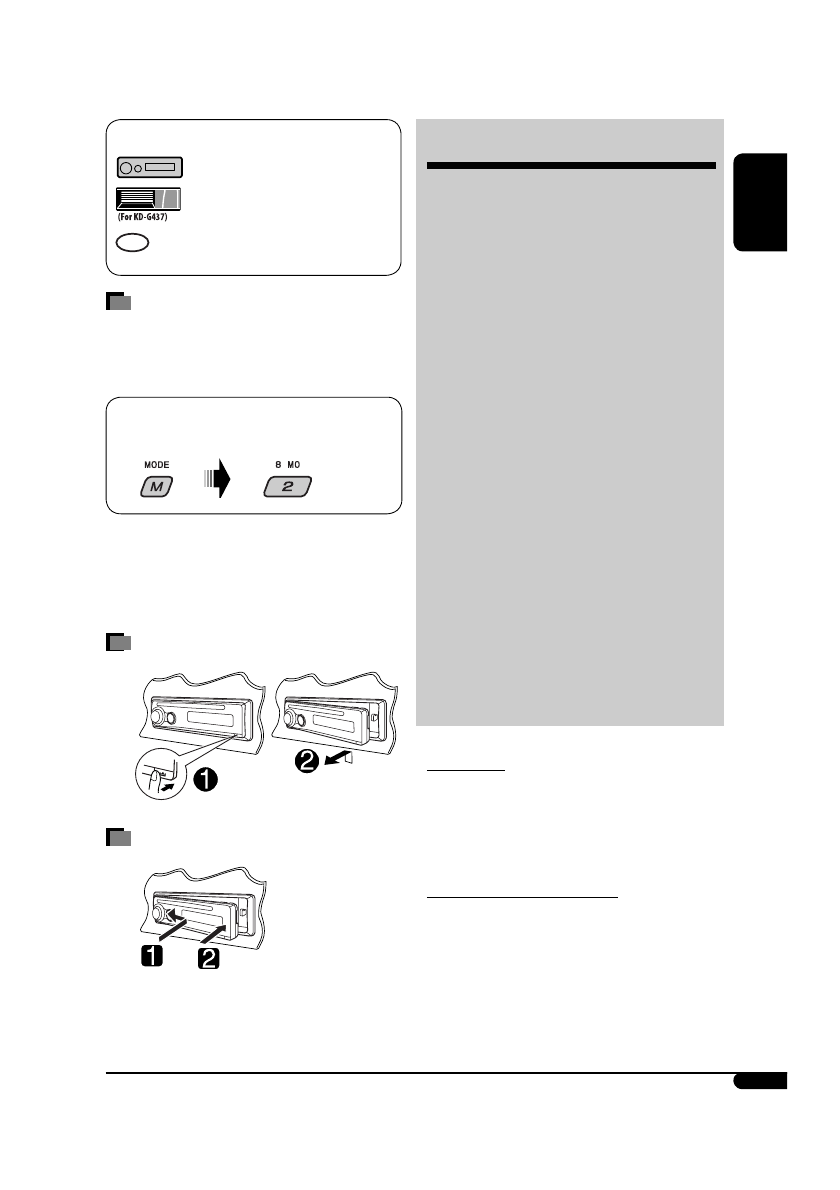 (For KD-G437)

MODE

M

8 MO

2