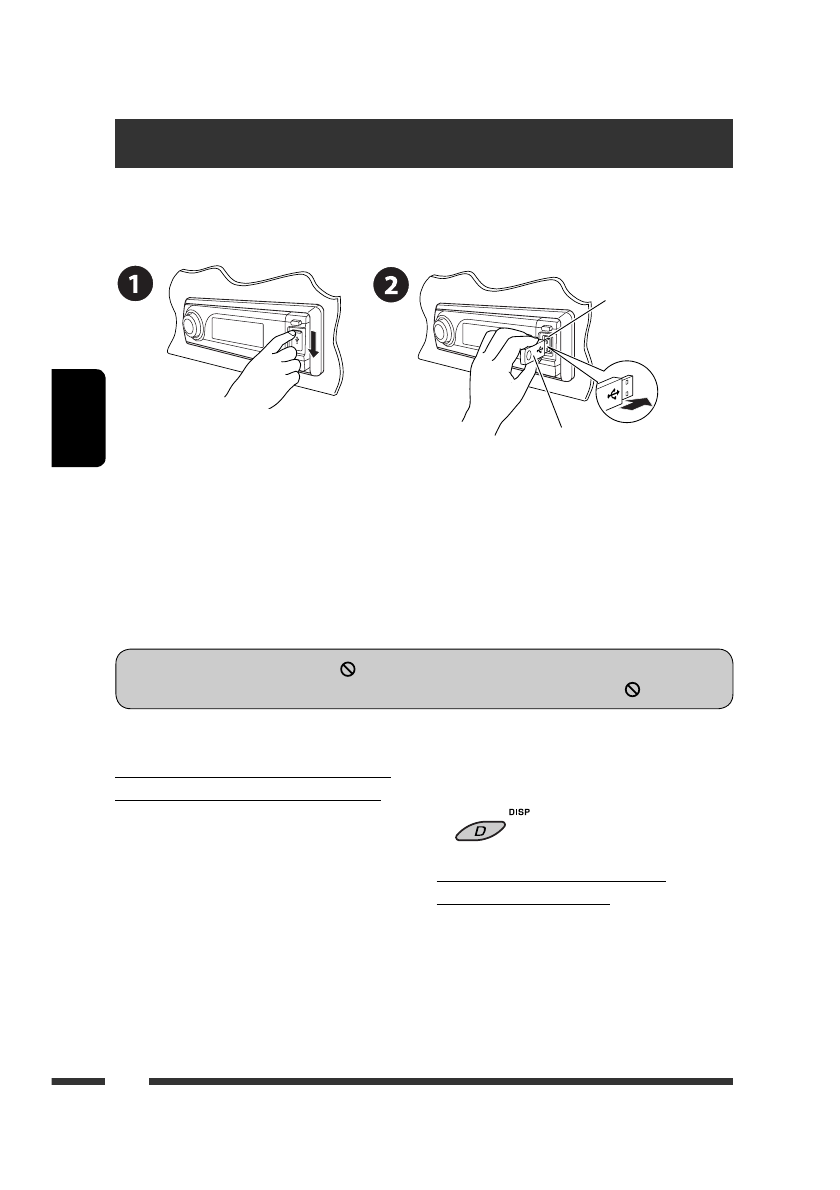 DISP

D