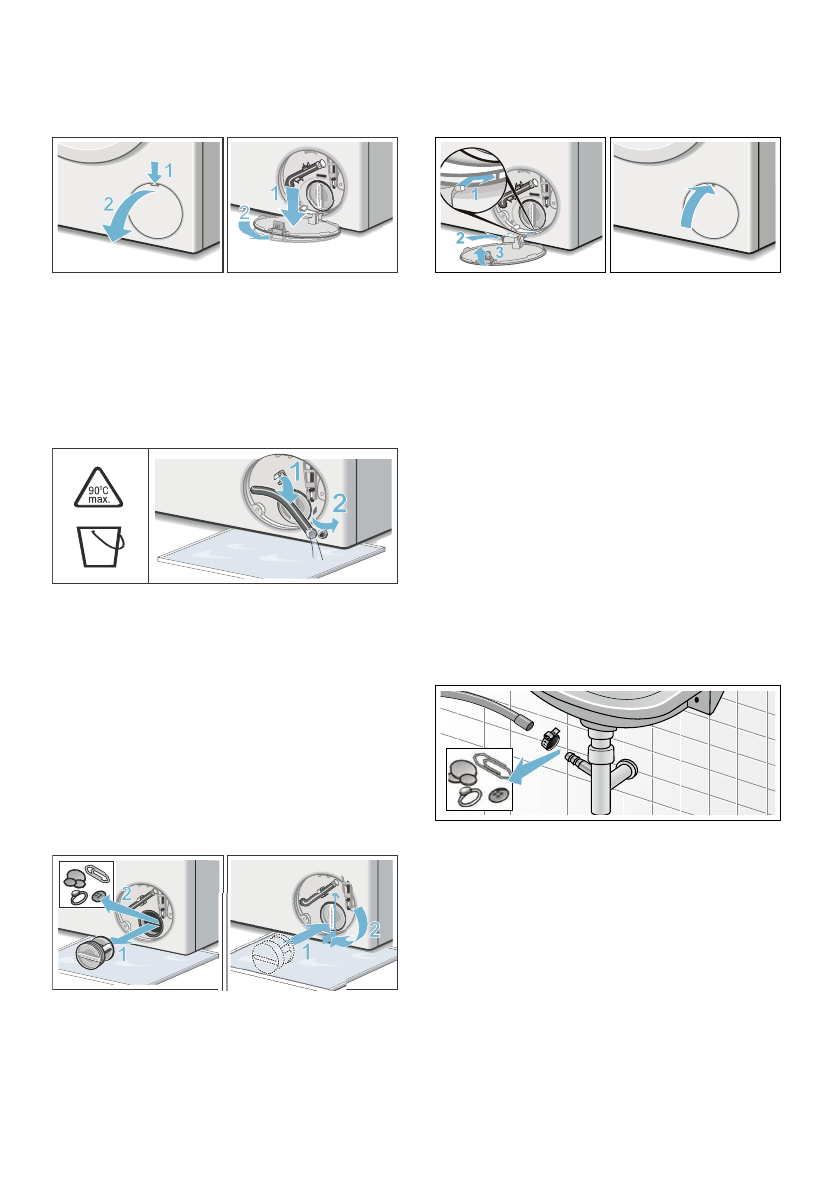 1
2
1
2
1
2
3
90°C
max.
1
2
2
1
1
2