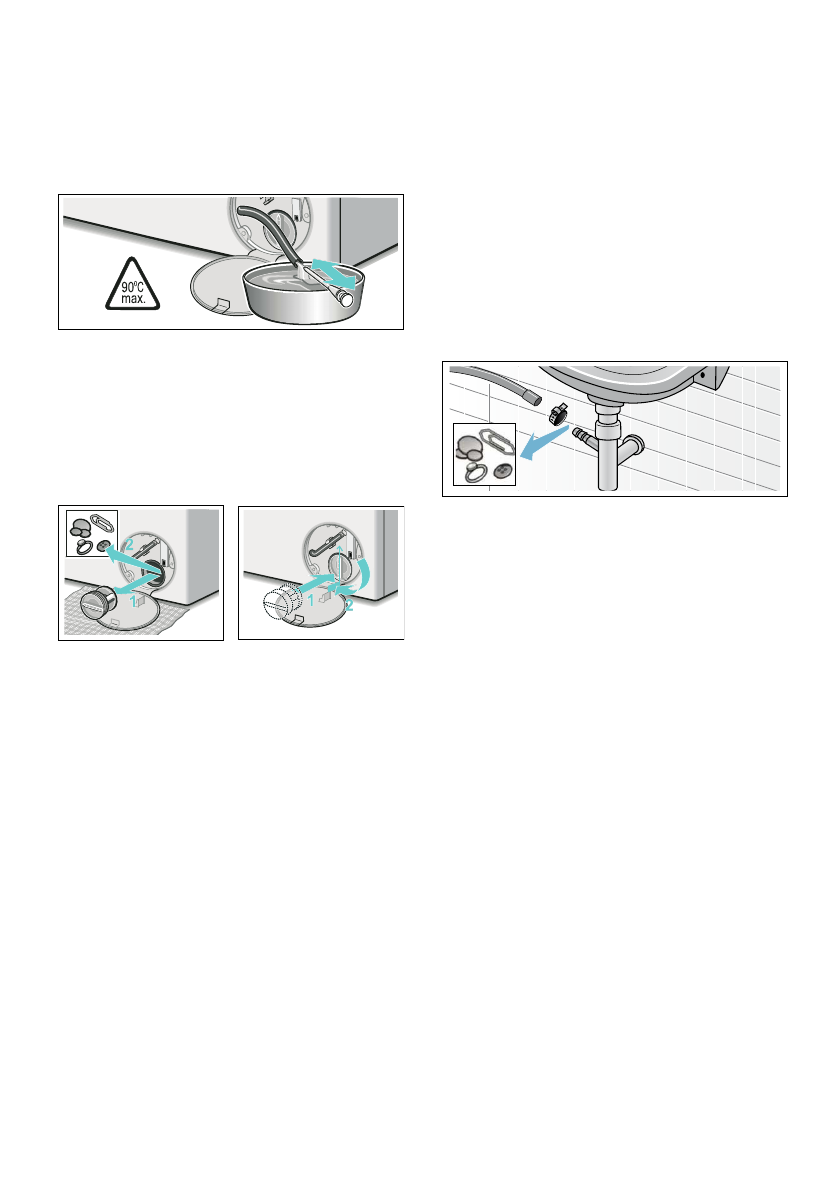 90°C
max.

2
1

1
2