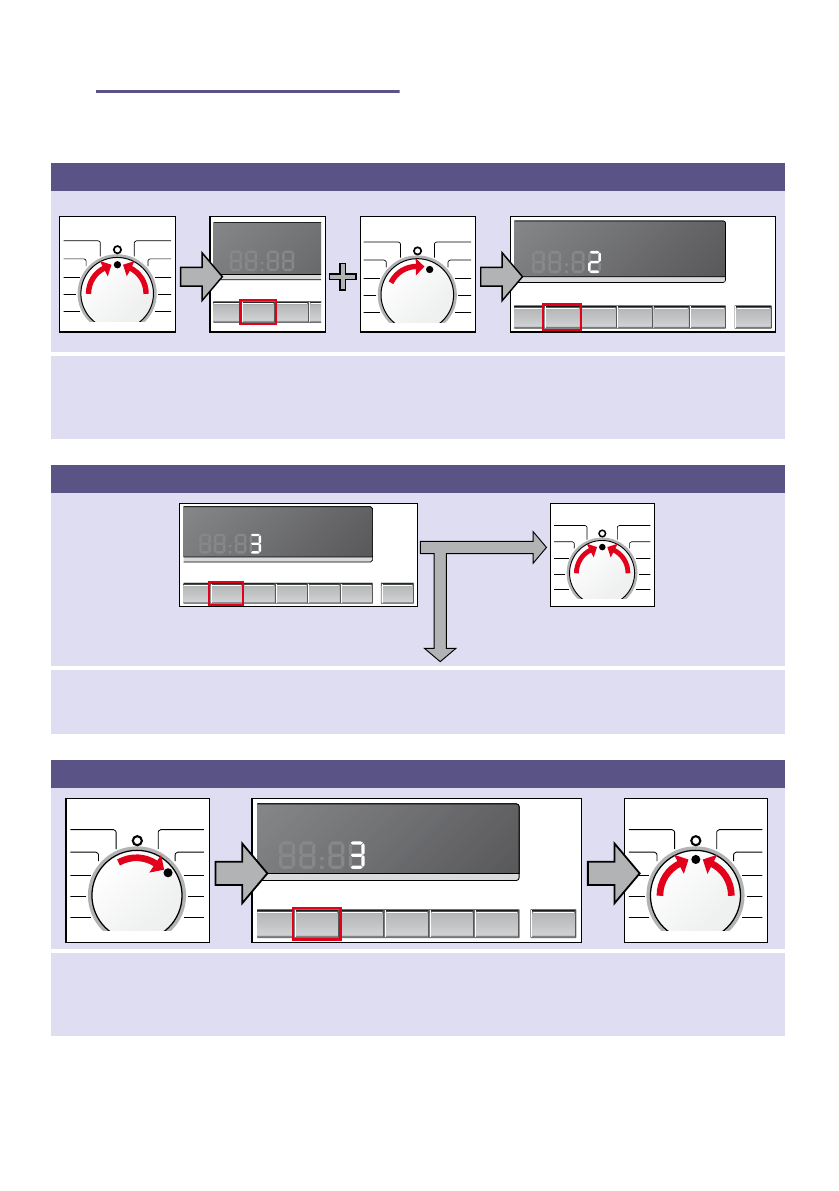 88:88

88:82

88:83

88:83