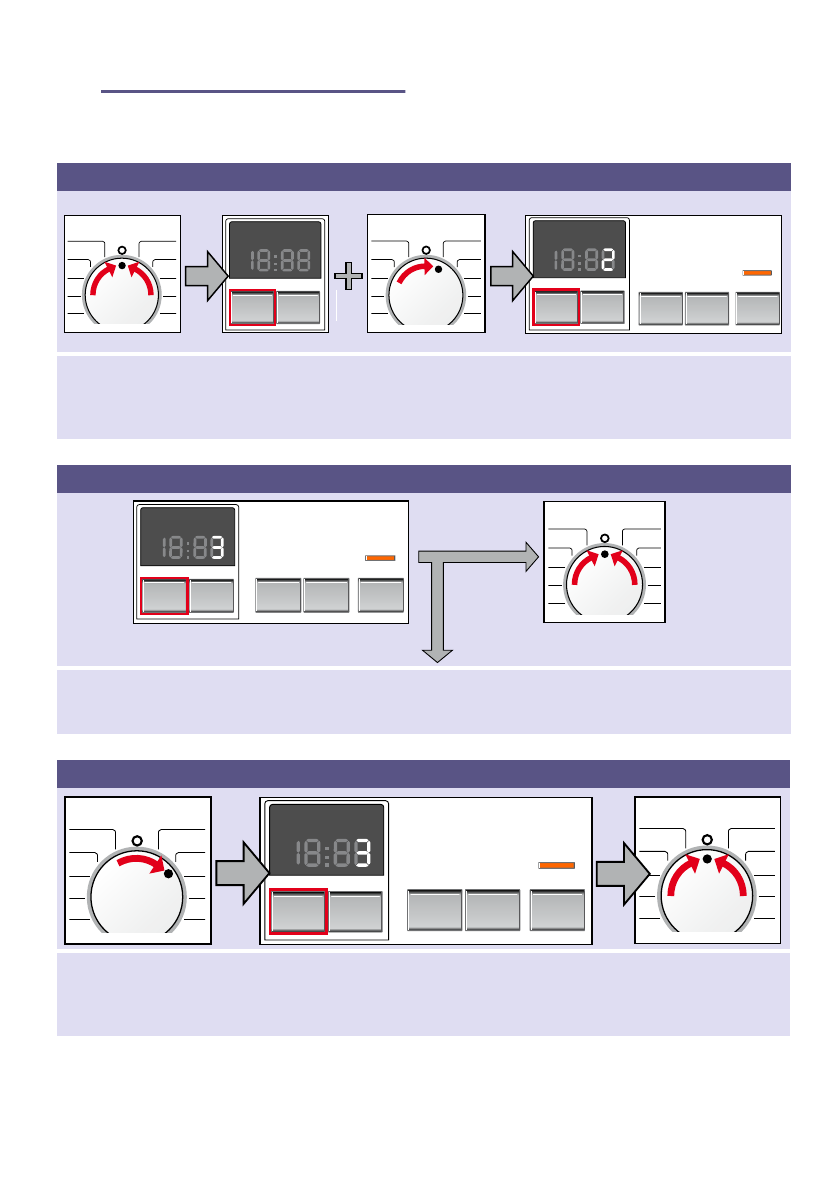 18:88

18:82

18:83

18:83