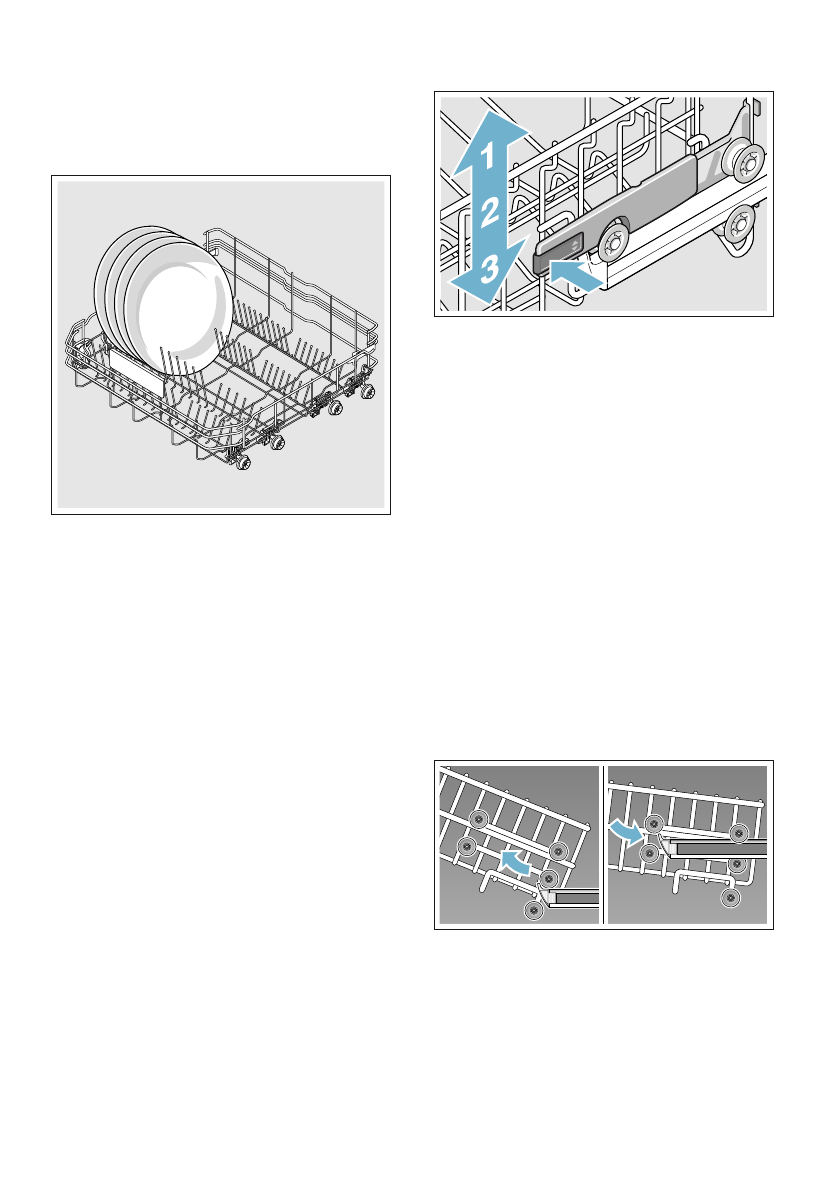 1
2
3