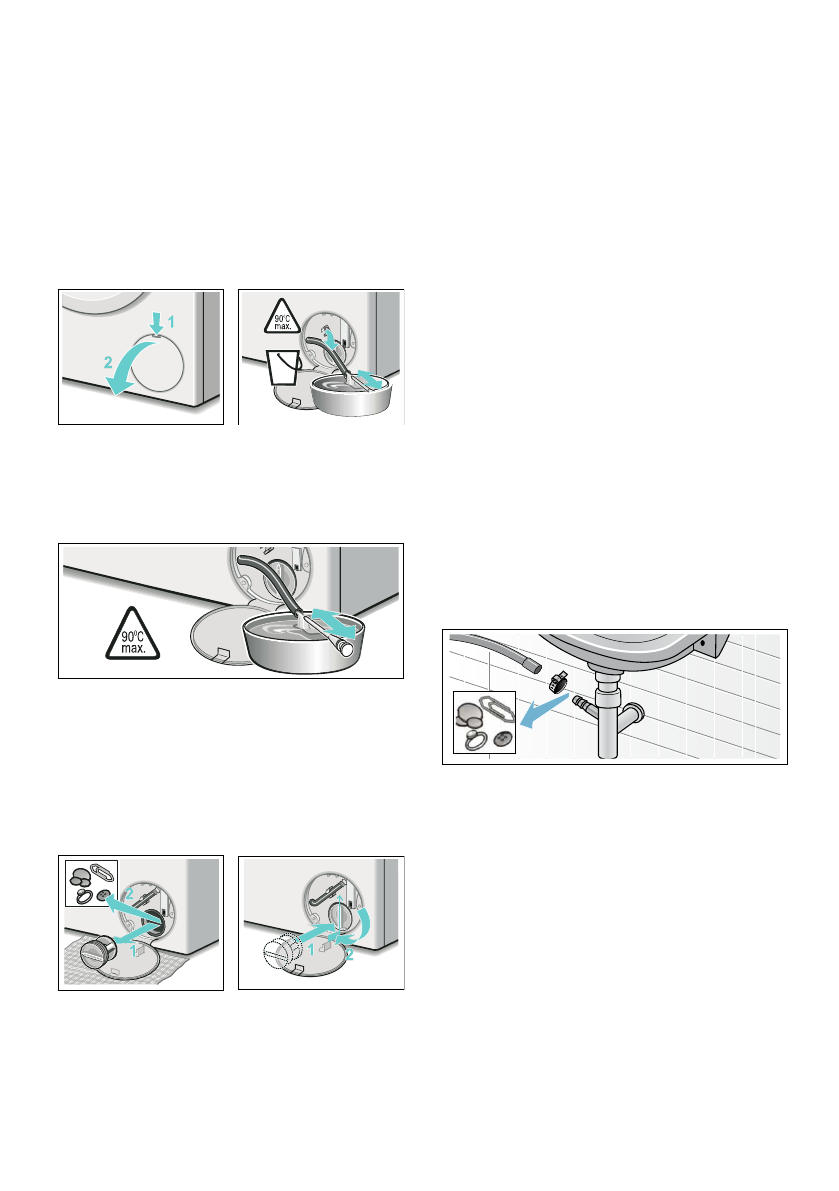 1
2

90°C
max.

90°C
max.

2
1

1
2