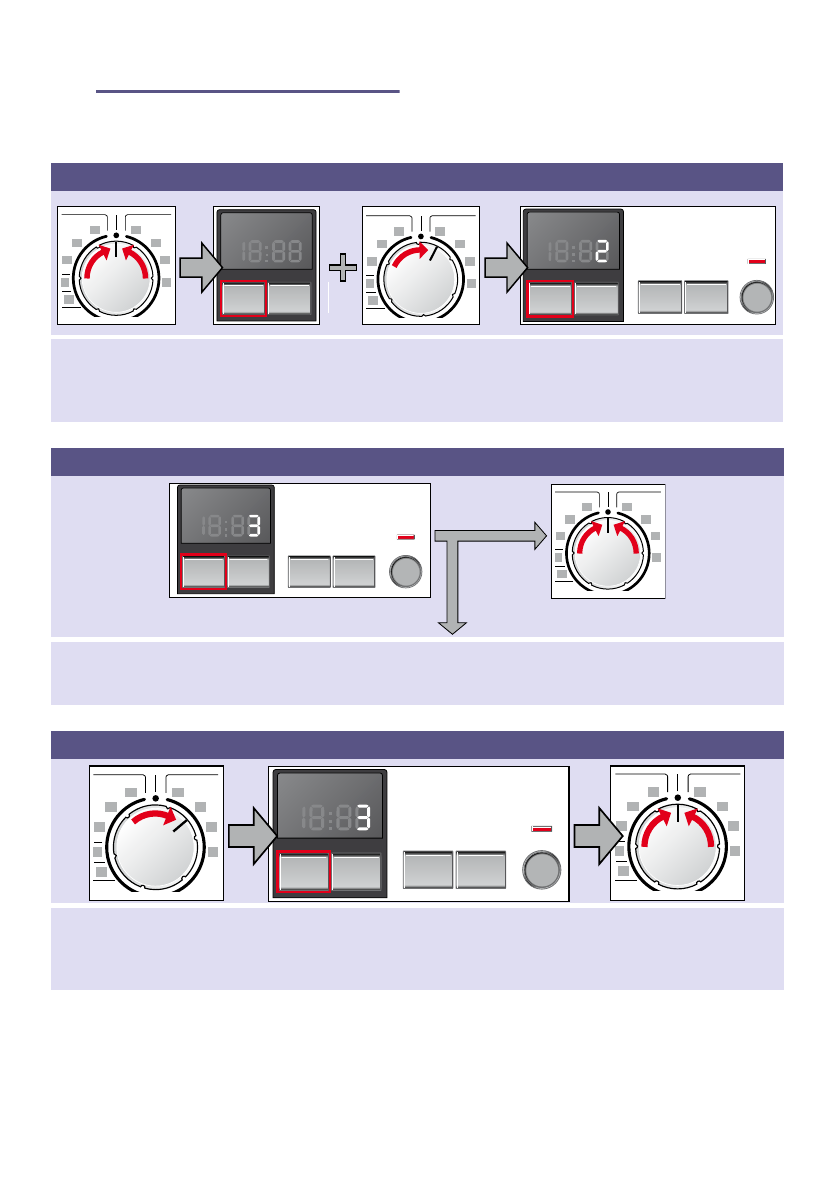 18:88

18:82

18:83

18:83