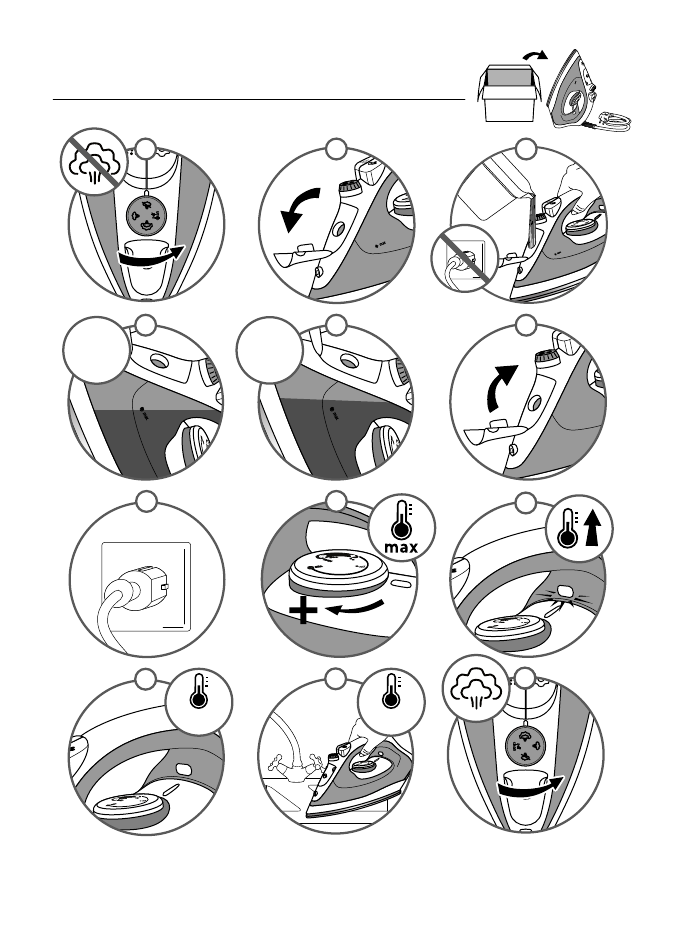 max