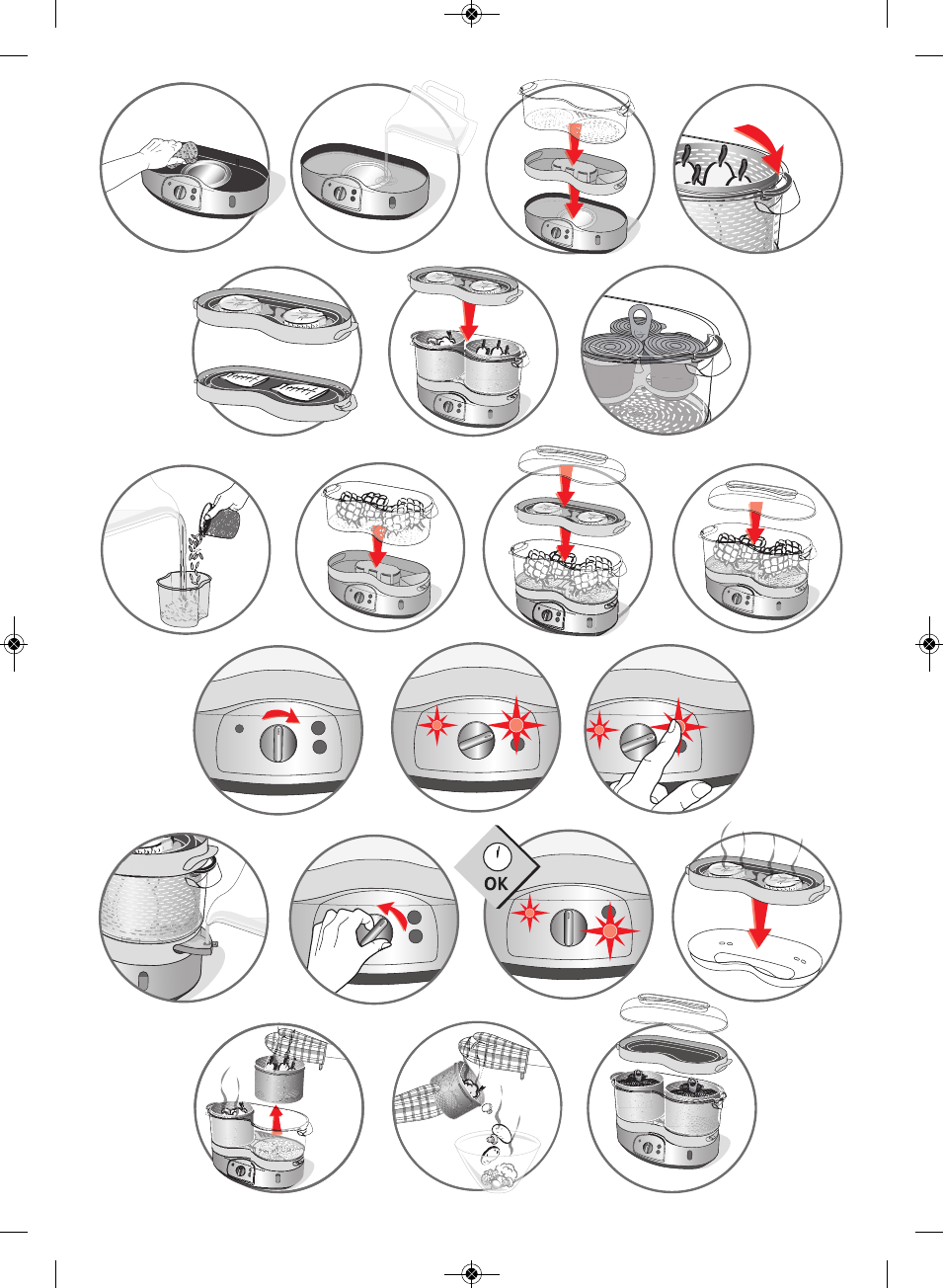 OK