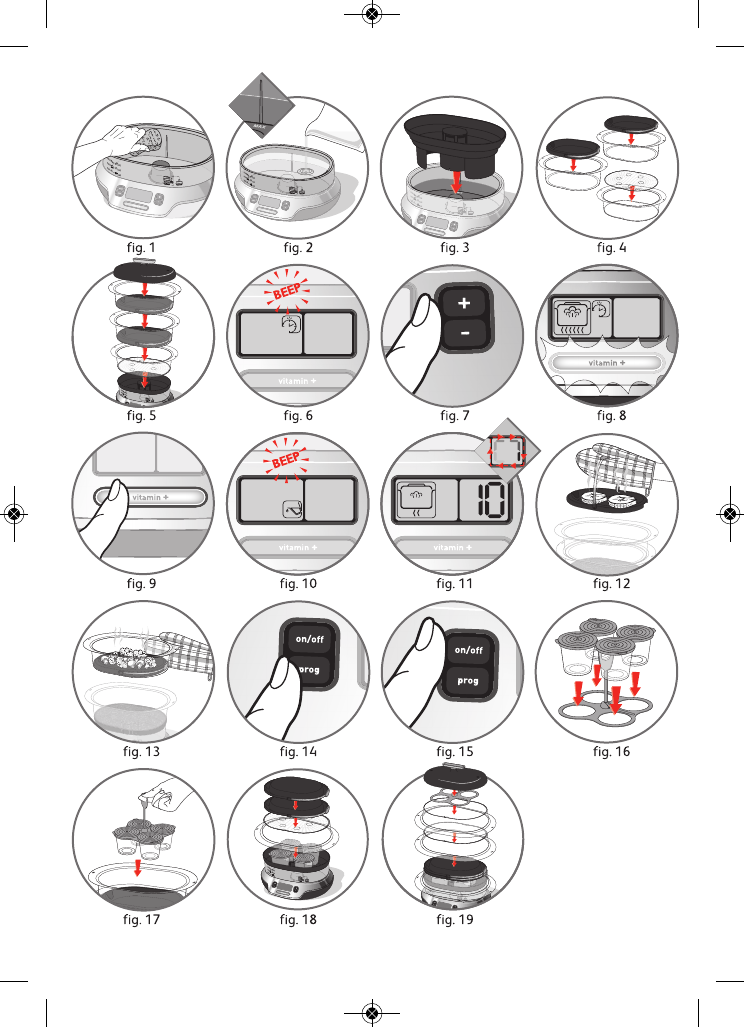 fig. 1

fig. 2

fig. 3

fig. 4

fig. 5

BEEP

vitamin +

fig. 6

+

-

fig. 7

vitamin +

fig. 8

vitamin +

fig. 9

BEEP

vitamin +

fig. 10

10

vitamin +

fig. 11

fig. 12

fig. 13

on/off

prog

fig. 14

on/off

prog

fig. 15

fig. 16

fig. 17

fig. 18

fig. 19