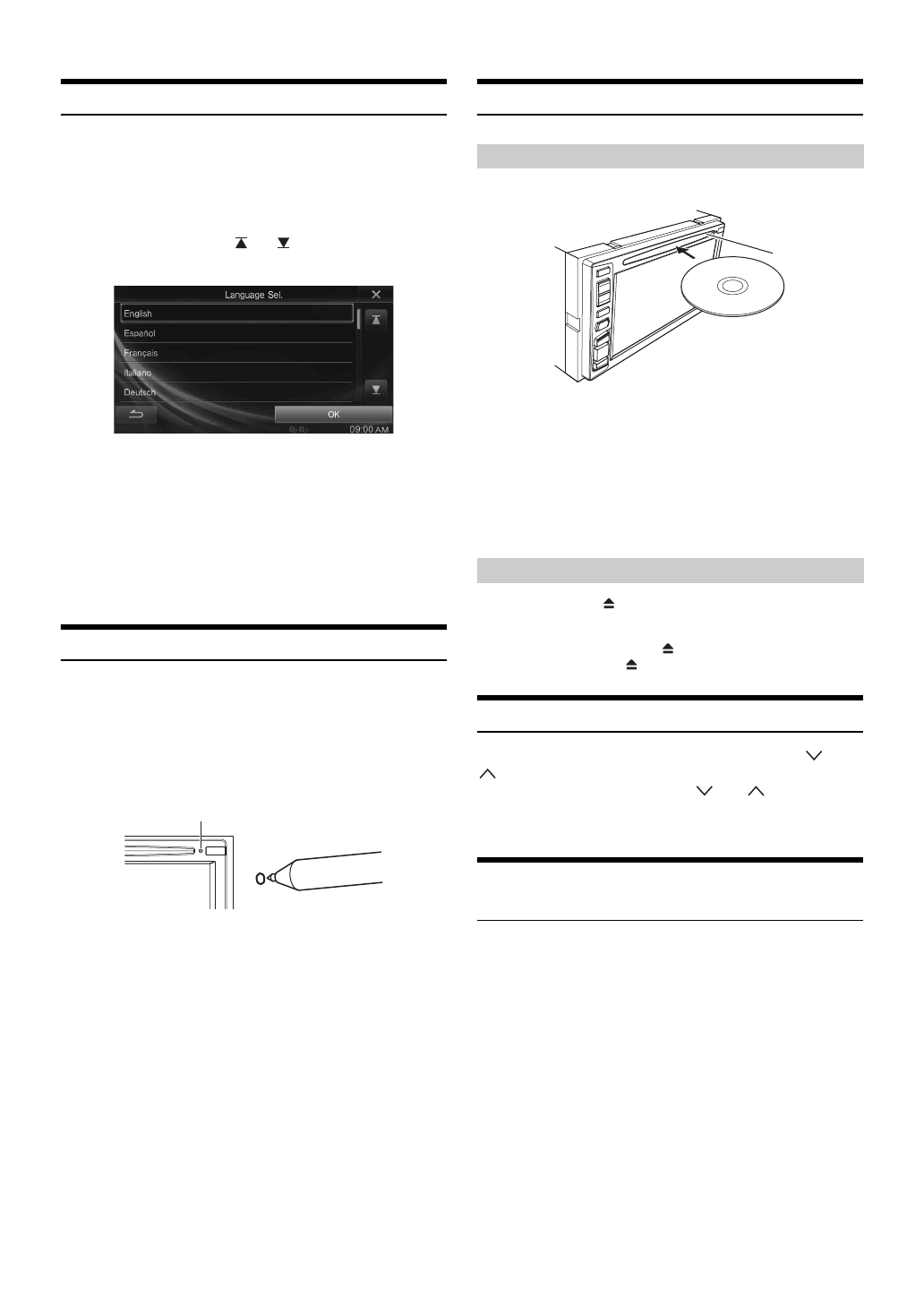 Language Sel.

English

Español

Français

Italiano

Deutsch

OK

09:00 AM