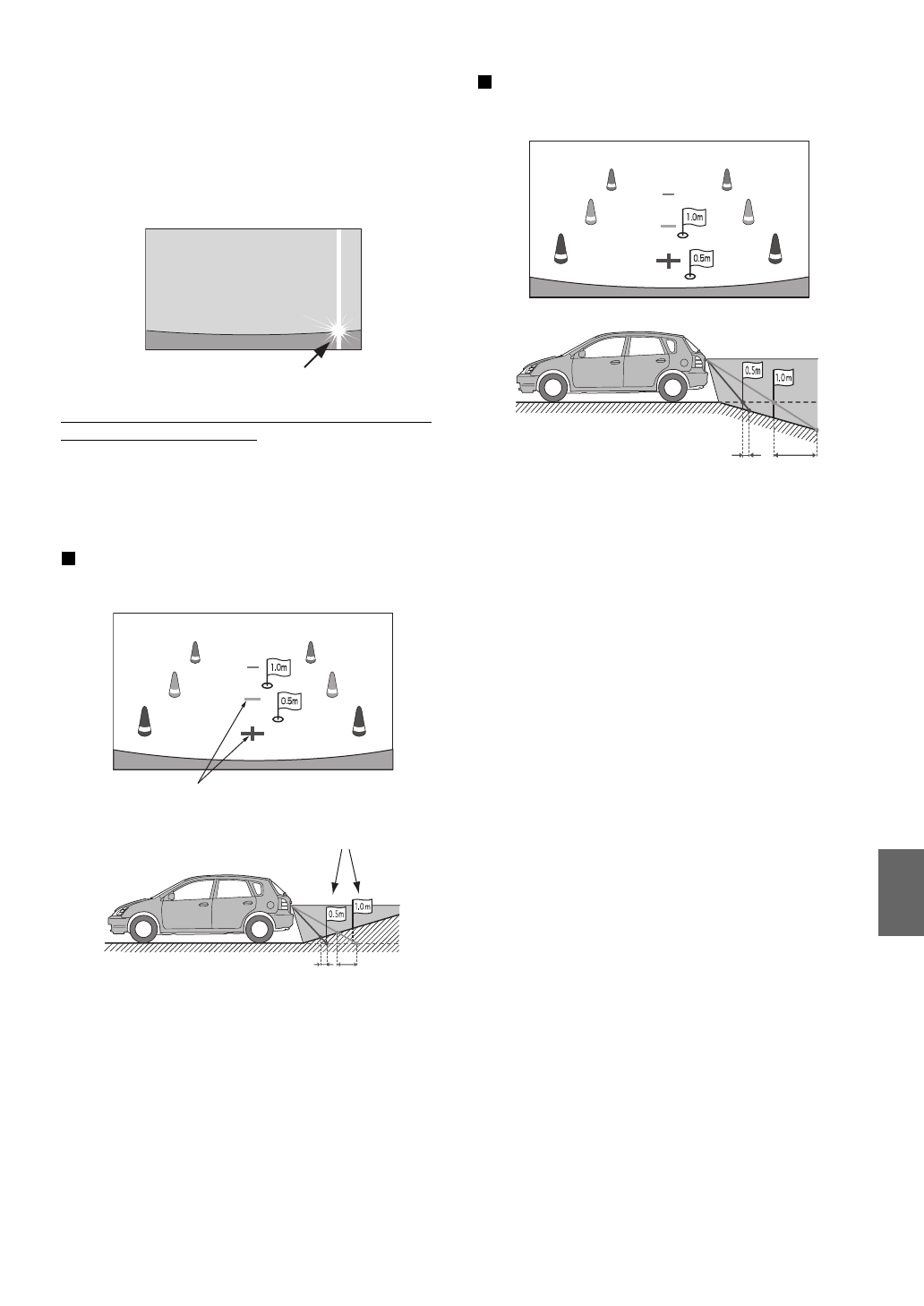 1.0m

0.5m

0.5m

1.0m

1.0m

0.5m

0.5m

1.0m