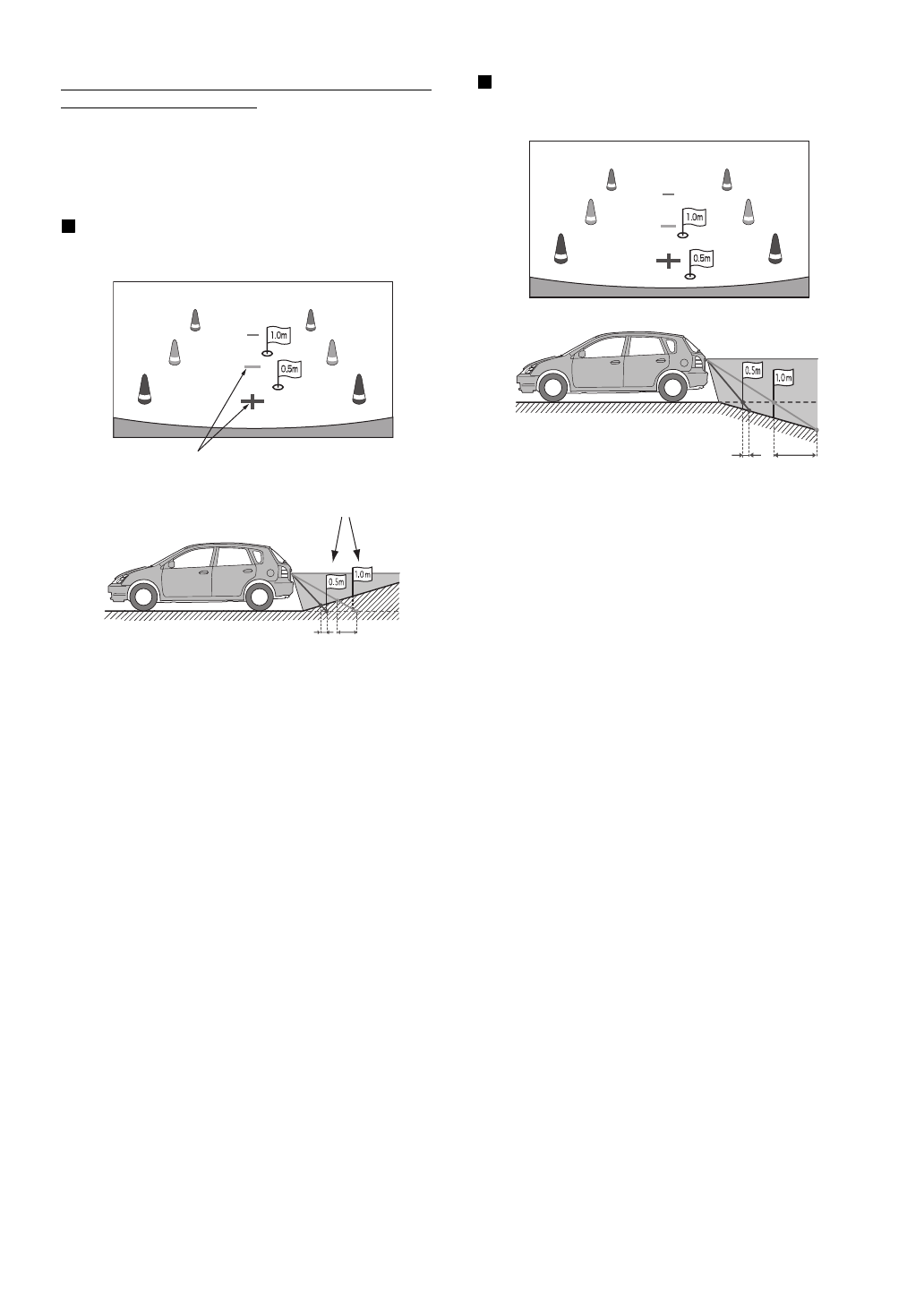 1.0m

0.5m

0.5m

1.0m

1.0m

0.5m

0.5m

1.0m