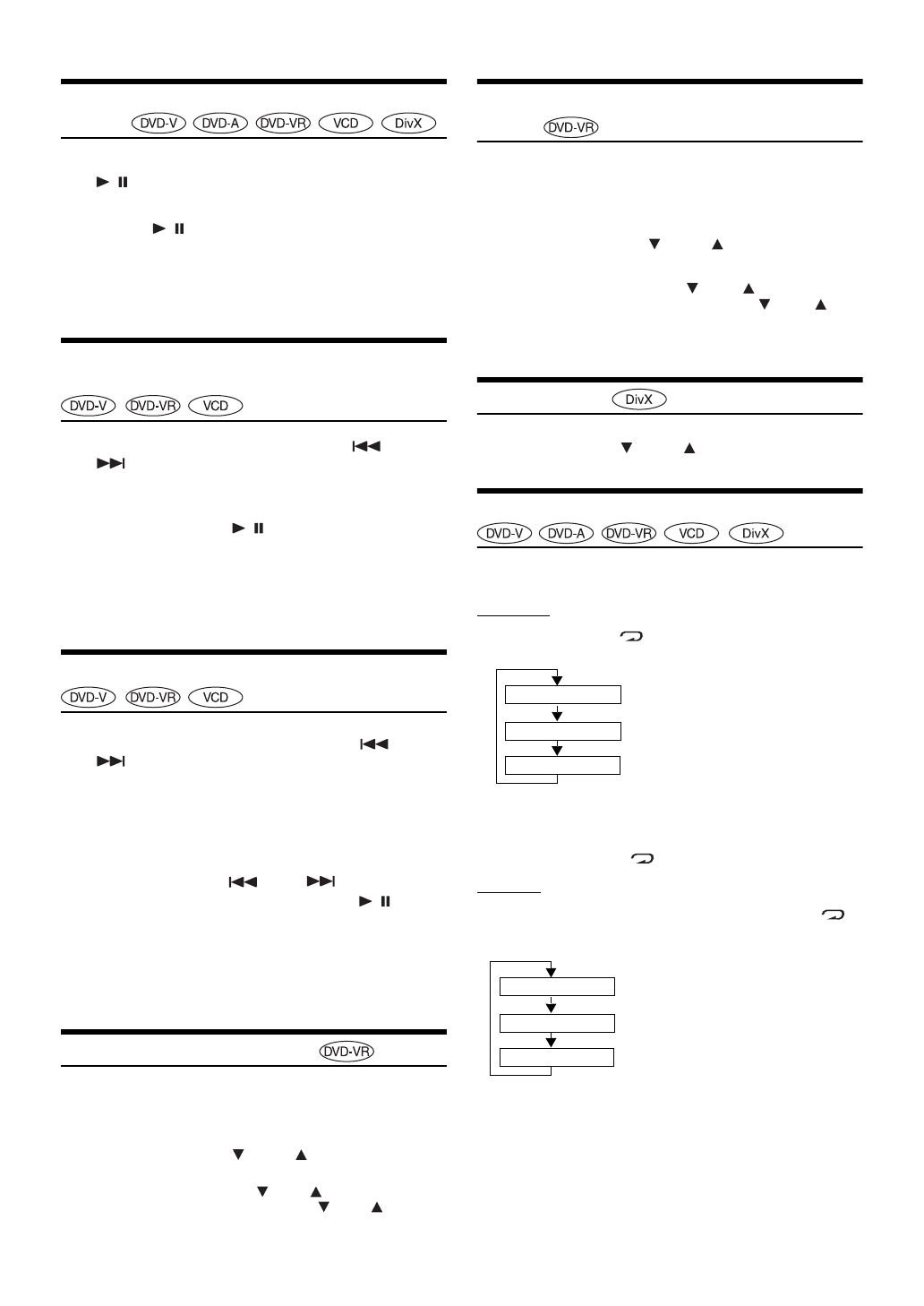 DVD-V DVD-A DVD-VR VCD DivX

DVD-V DVD-VR VCD

DVD-V DVD-VR VCD

DVD-VR

DVD-VR

DivX

DVD-V DVD-A DVD-VR VCD DivX