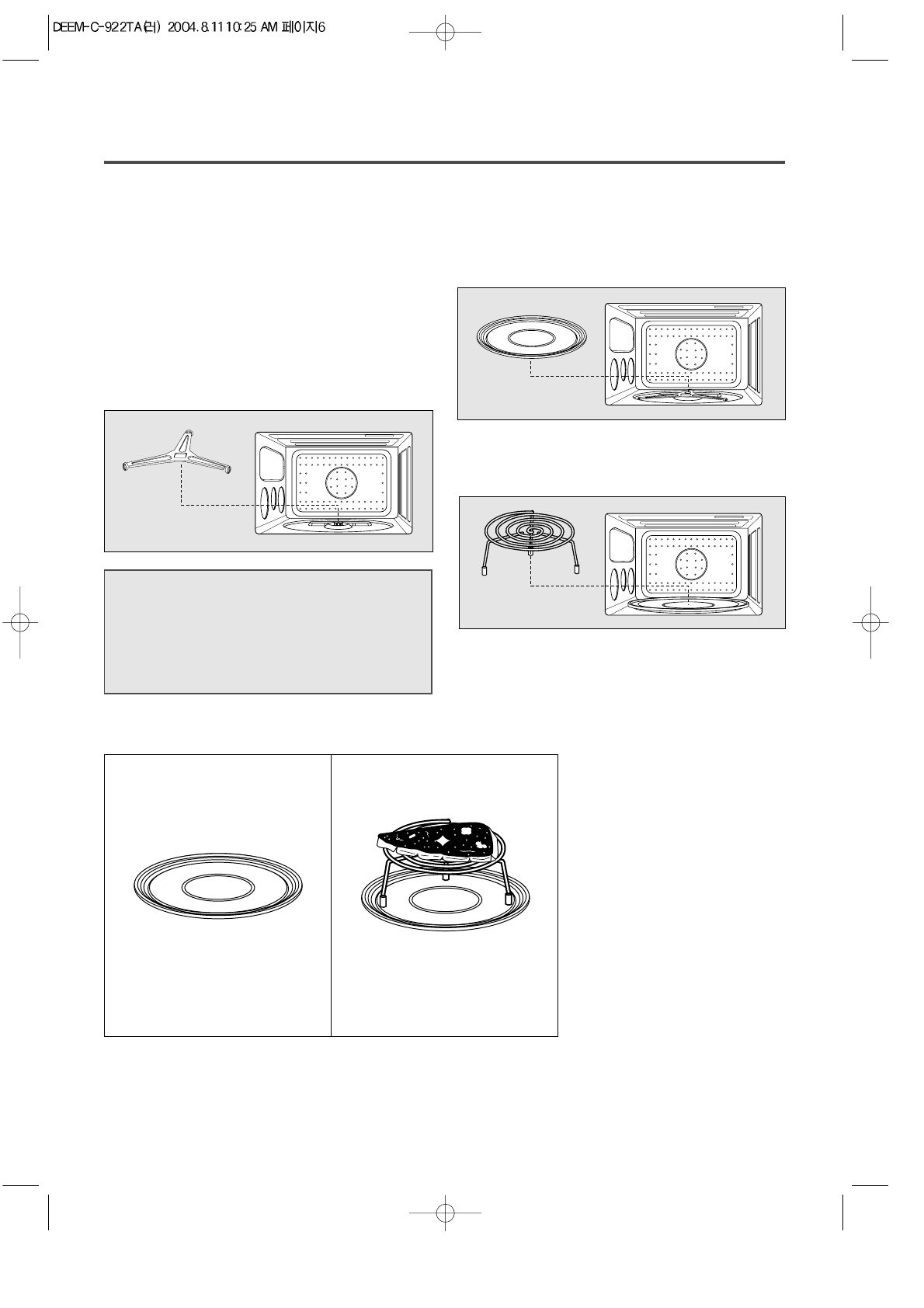 DEEM-C-922TA(러) 2004.8.11 10:25 AM 페이지6