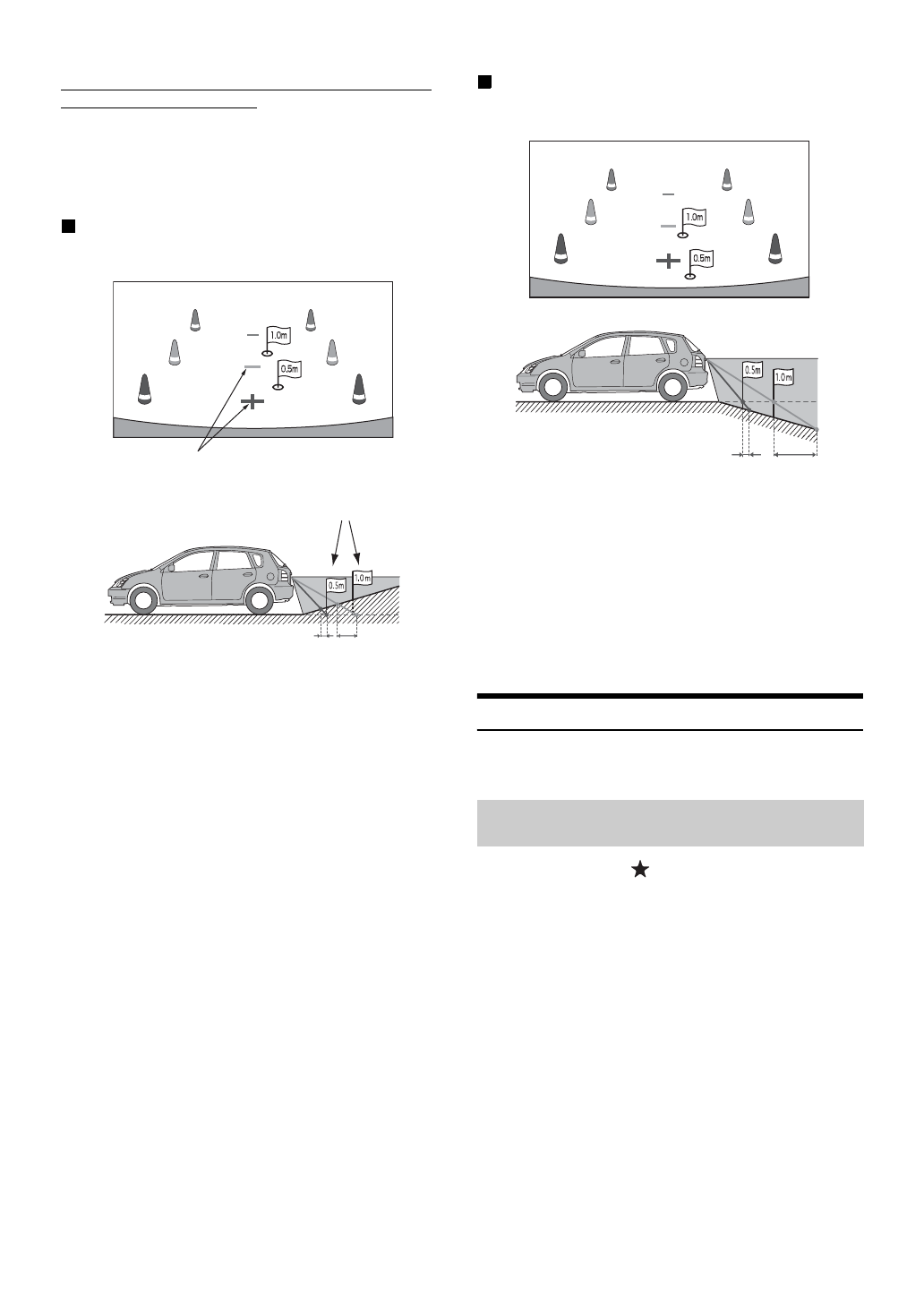 1.0m

0.5m

0.5m

1.0m

1.0m

0.5m

0.5m

1.0m