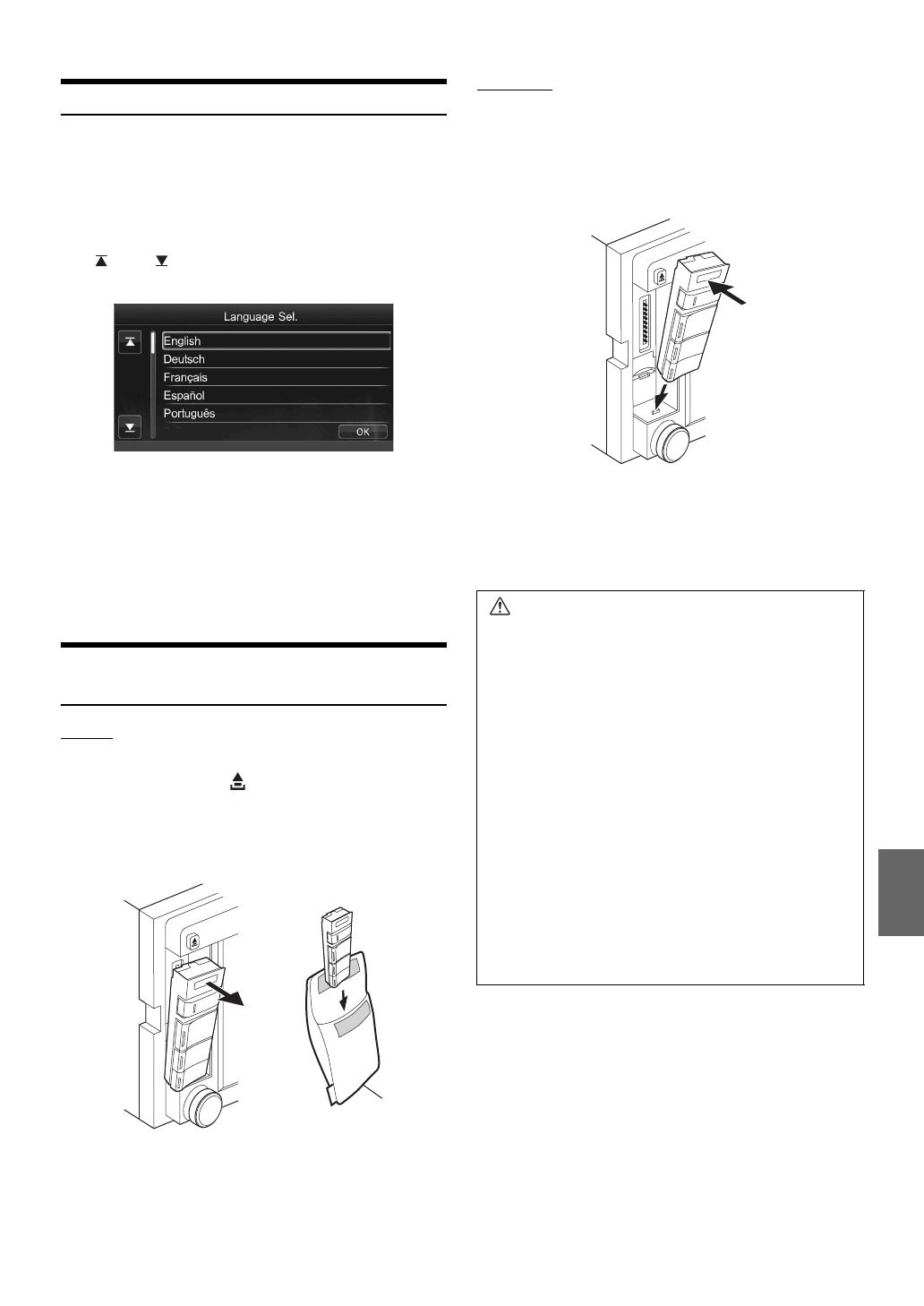 Language Sel.

English

Deutsch

Français

Español

Português

OK