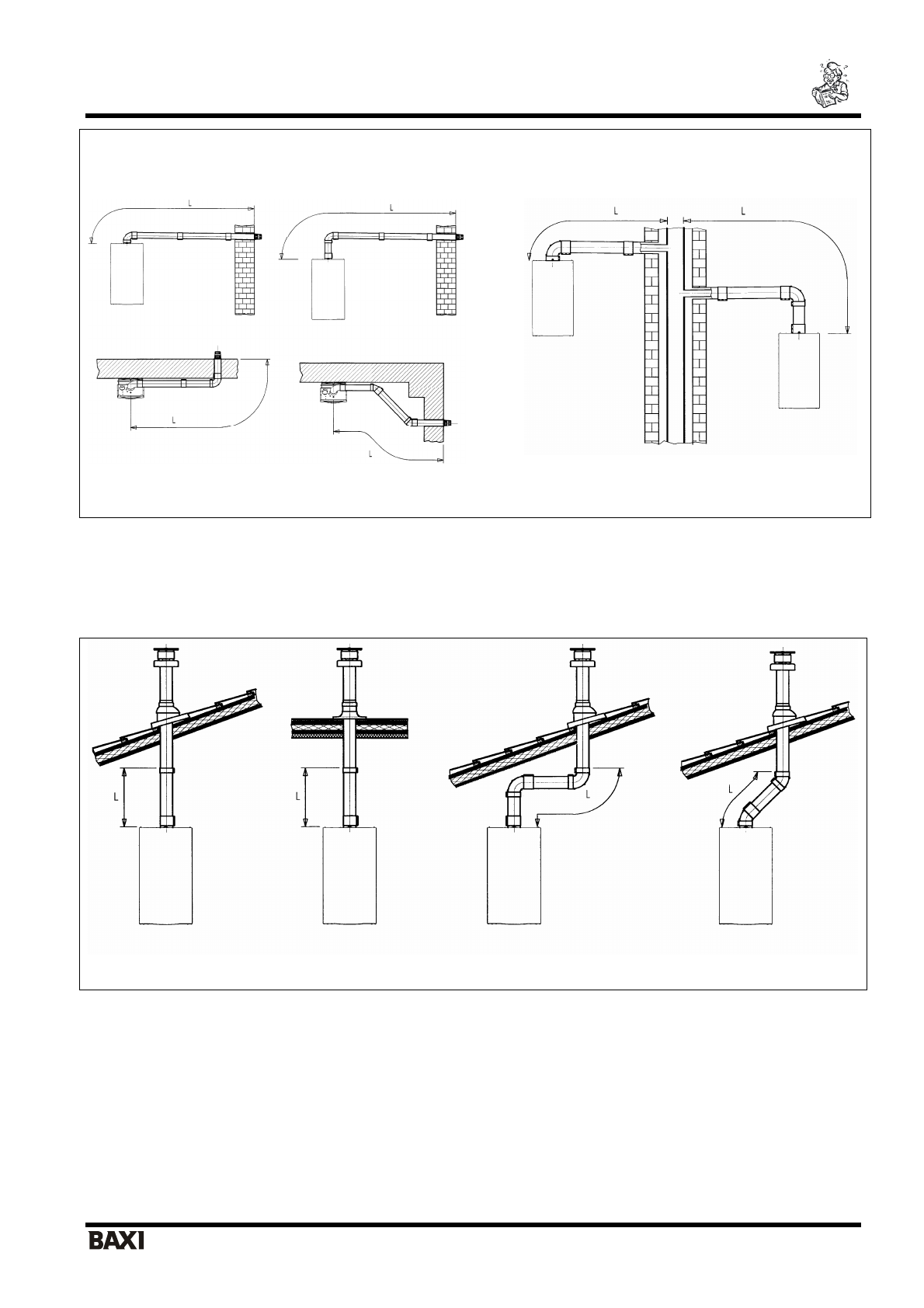 L

L

L

L

L

L

L

L

L

L

BAXI