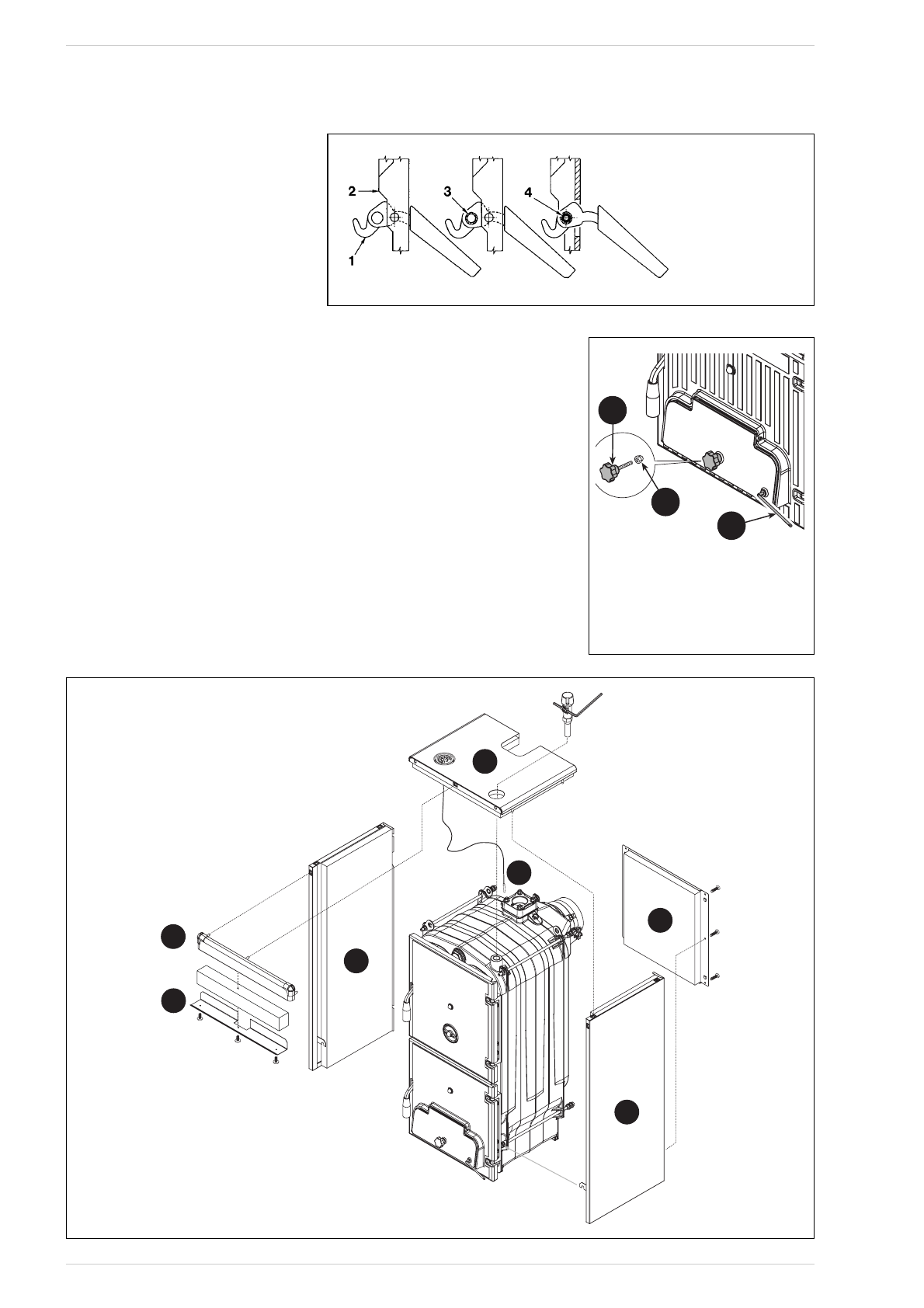 2

3

4

1