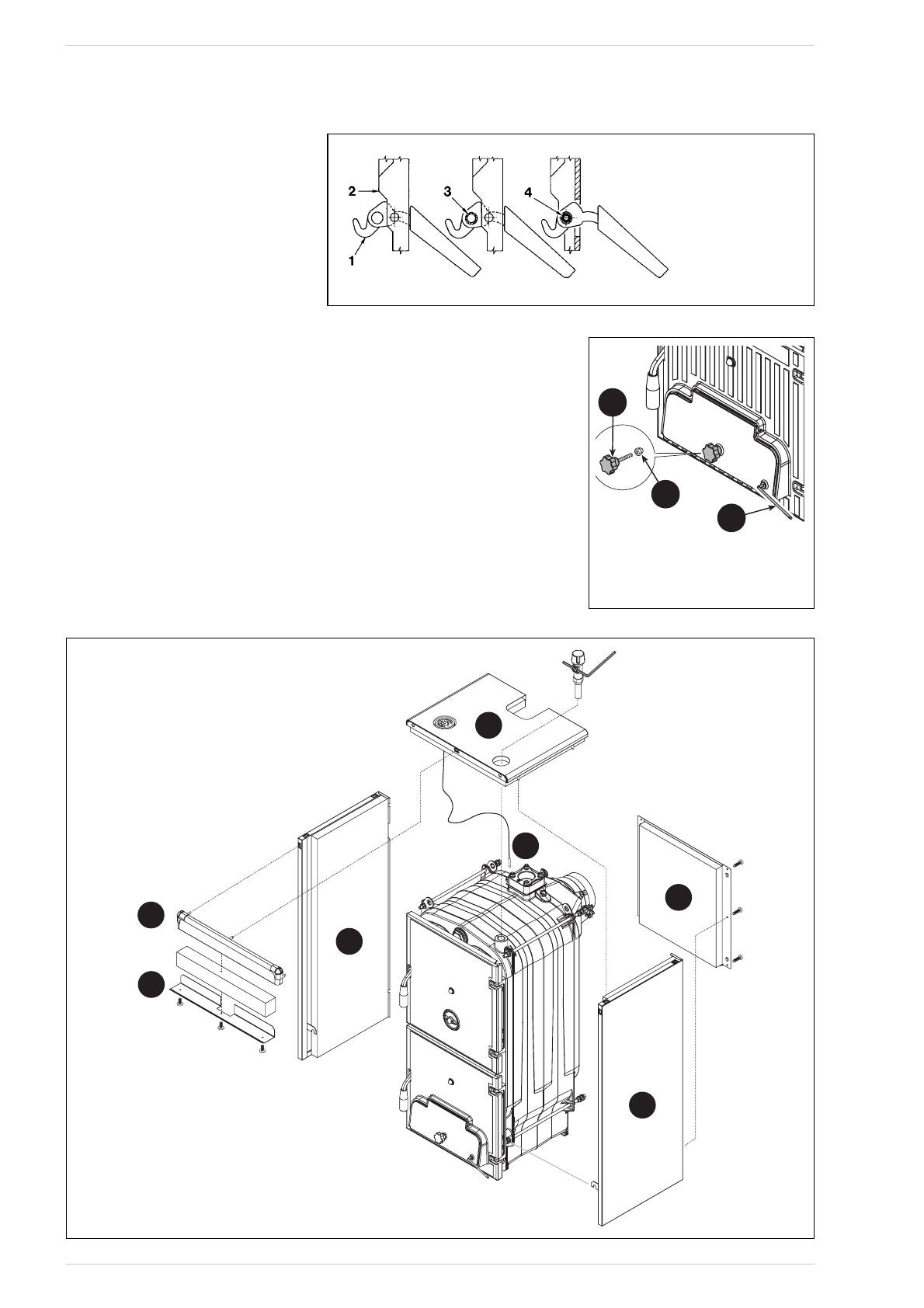 2
3
4
1