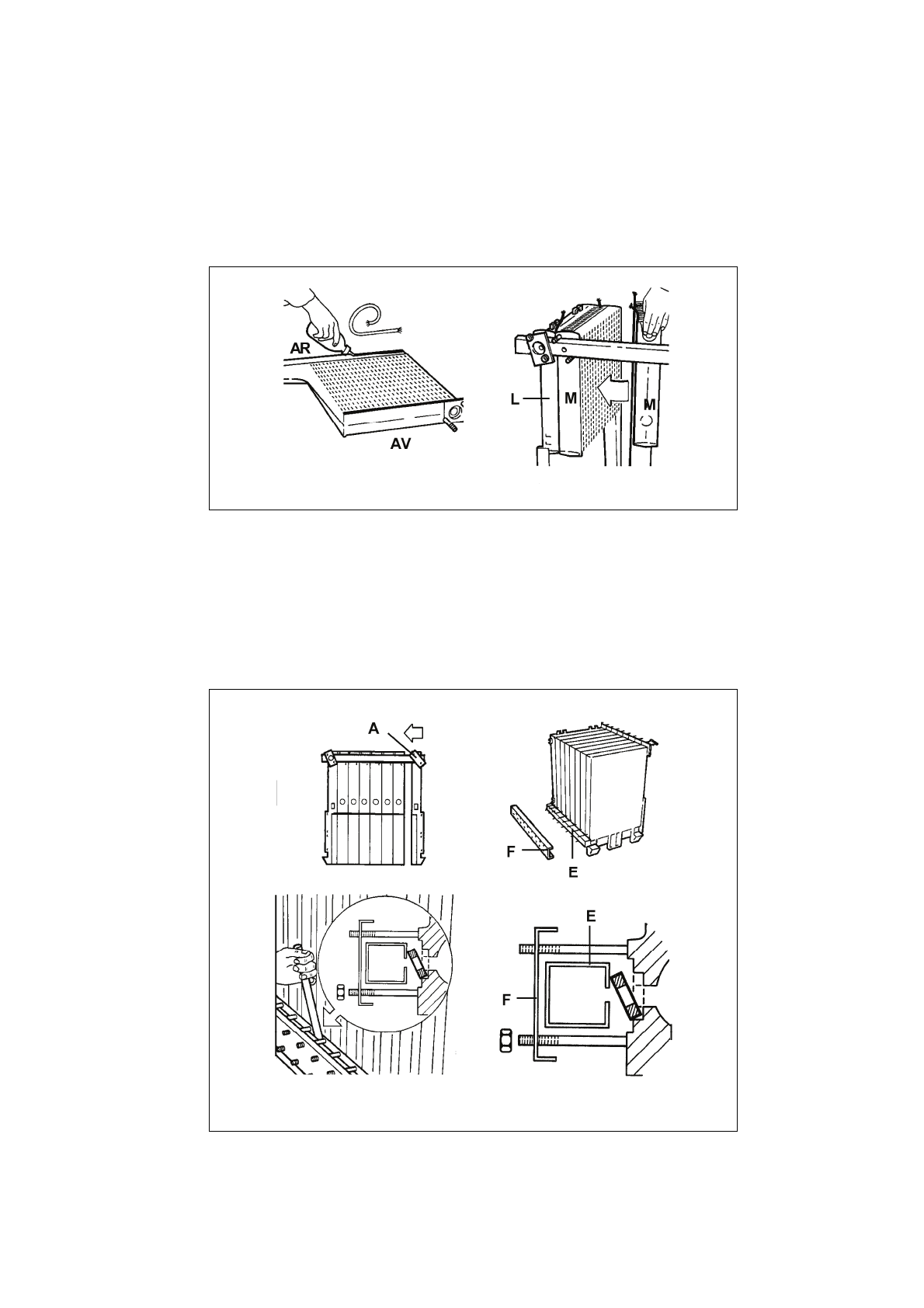 AR
AV
L
M
M

A
F
E
E
F