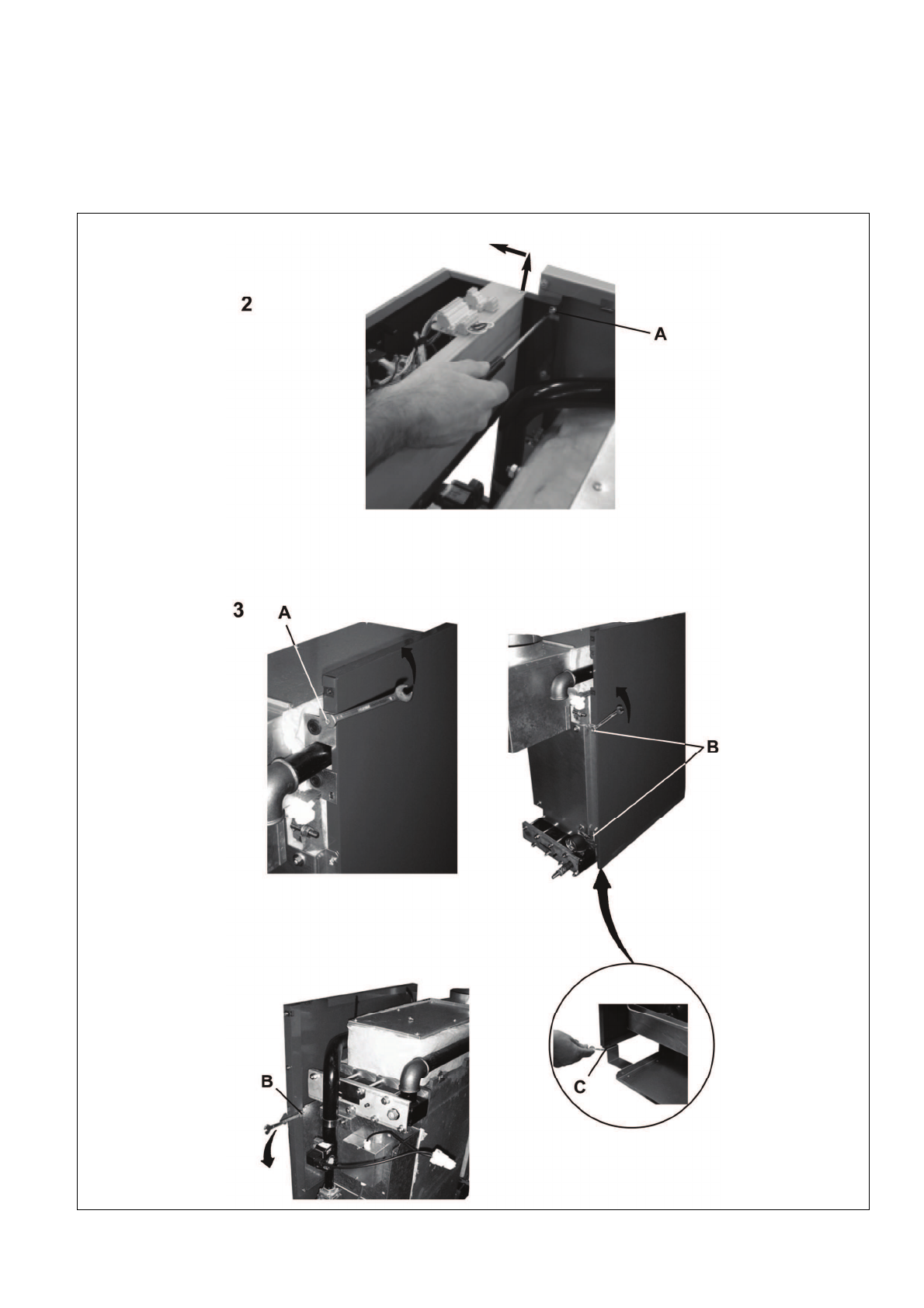 2

A

3

A

B

B

C