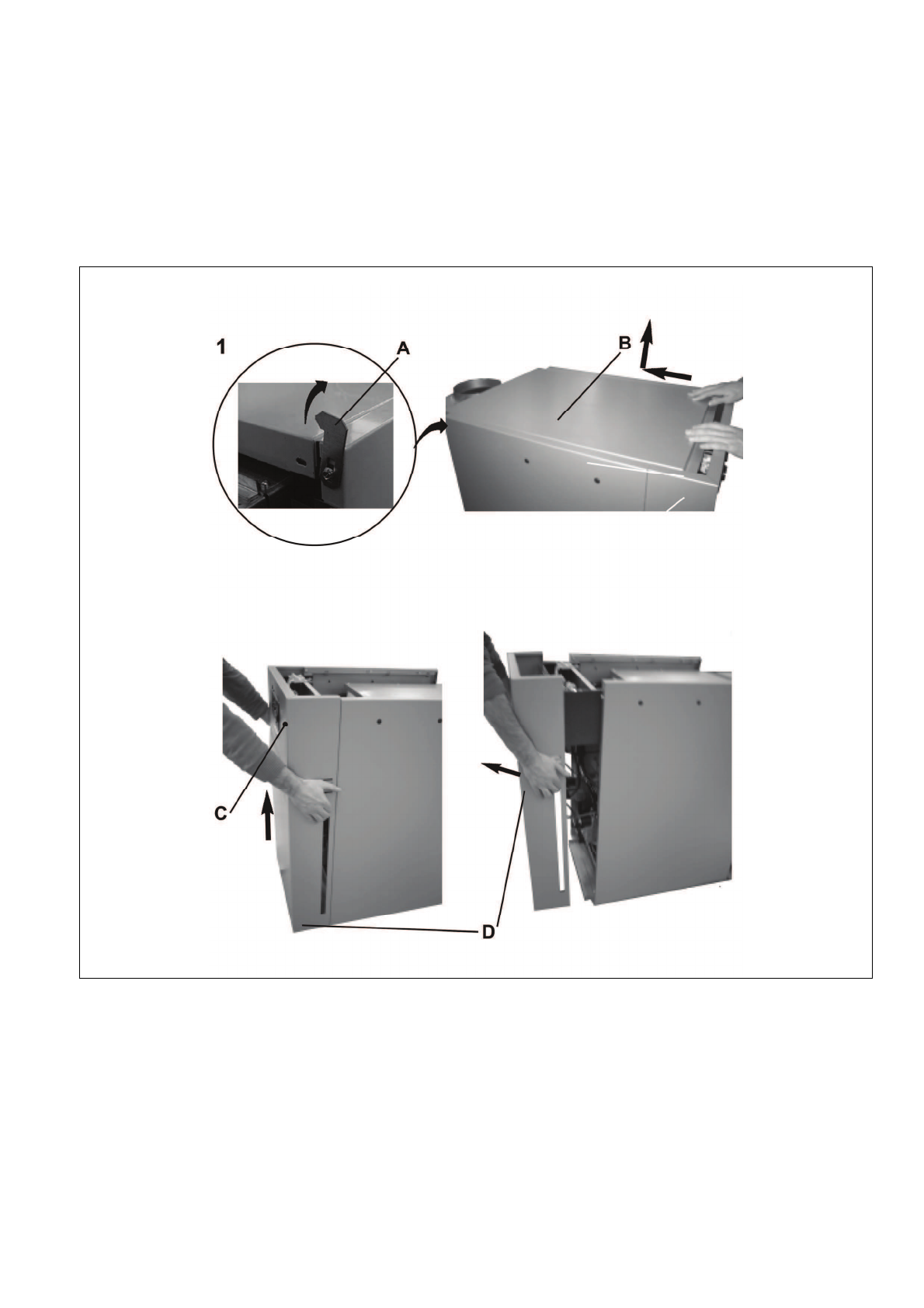 1

A

B

C

D