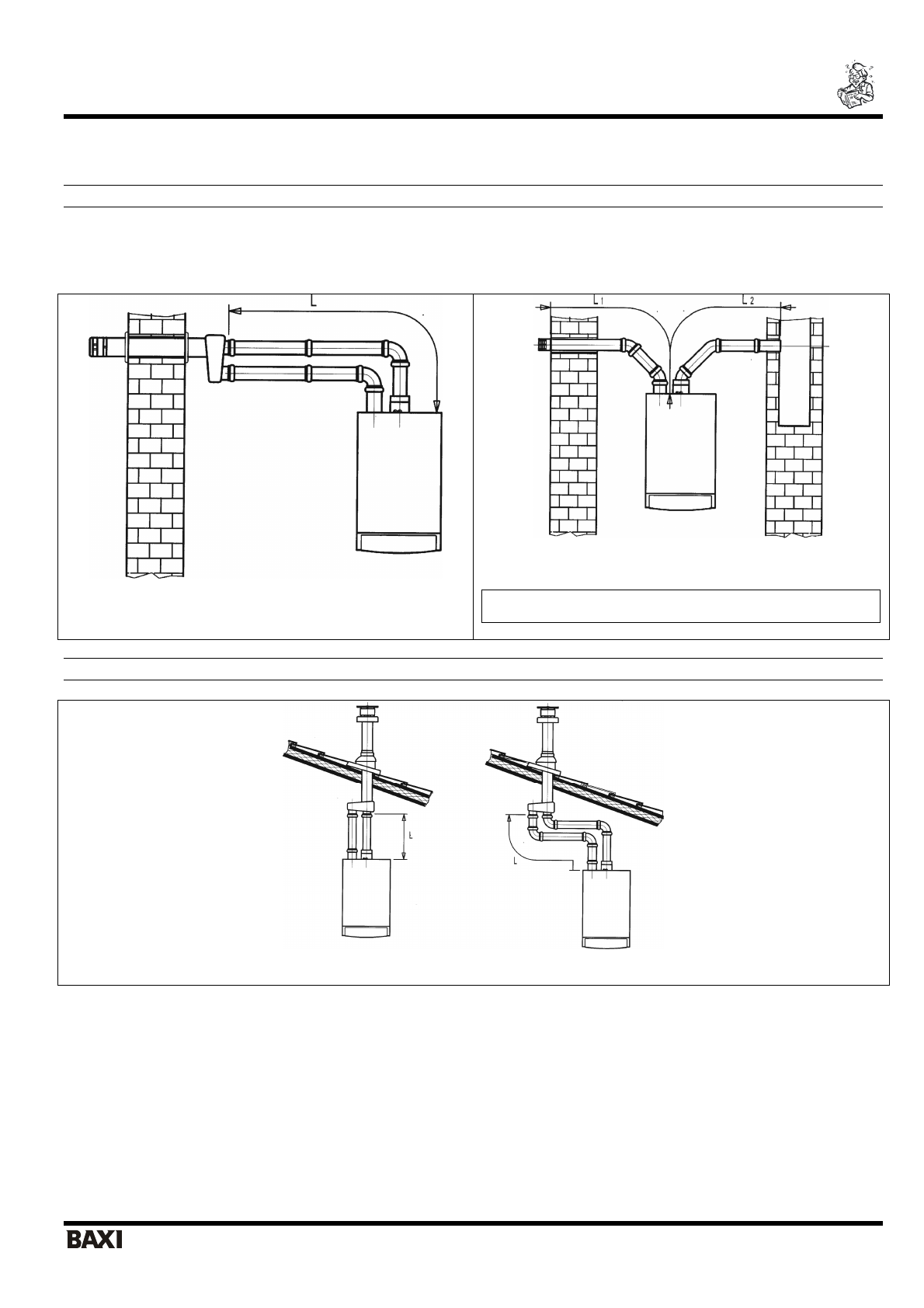 L

L1

L2

L

L

BAXI