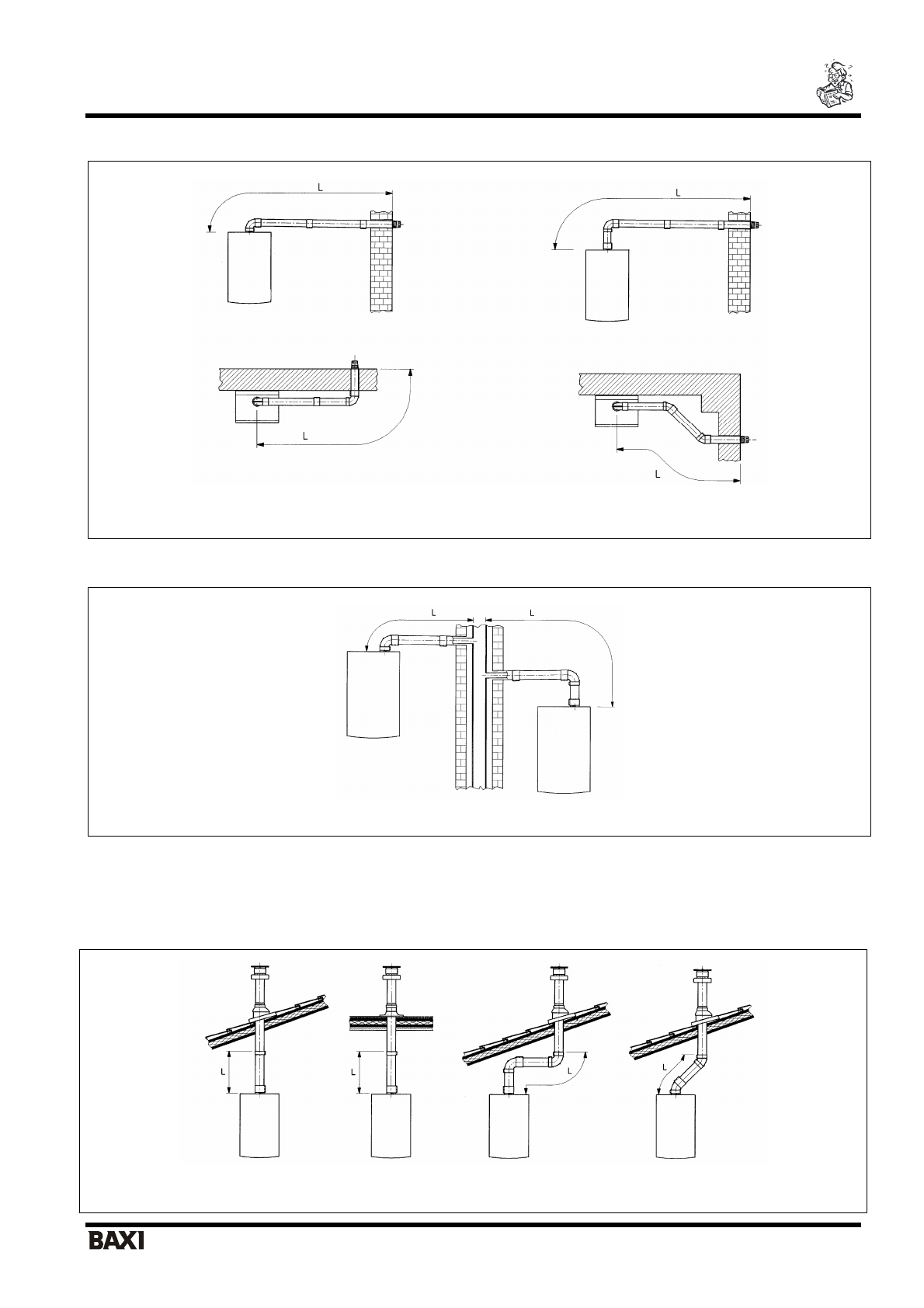 L

L

L

L

L

L

L

L

L

L

BAXI