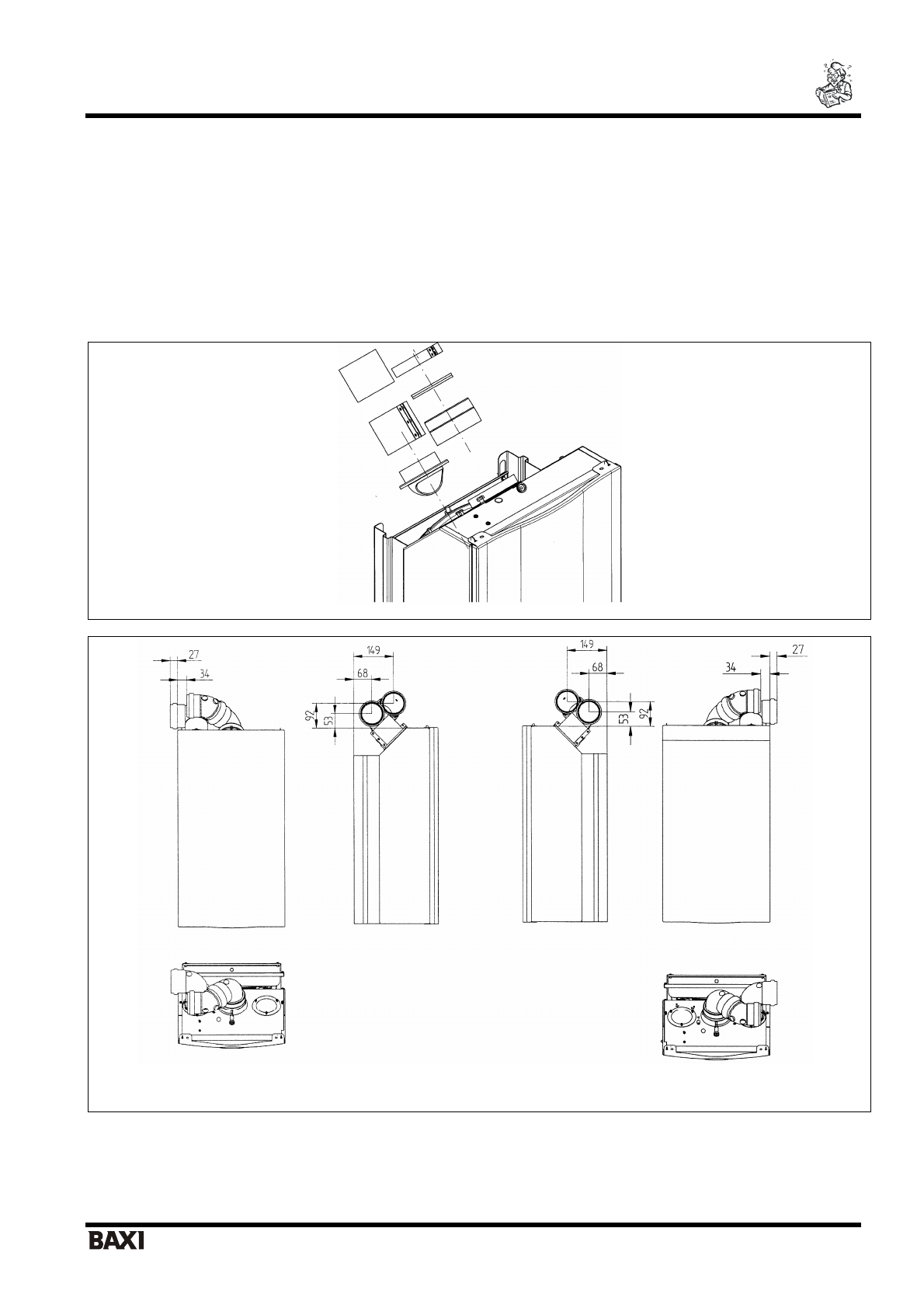 27
34
149
68
92
53
149
68
53
92
34
27

BAXI