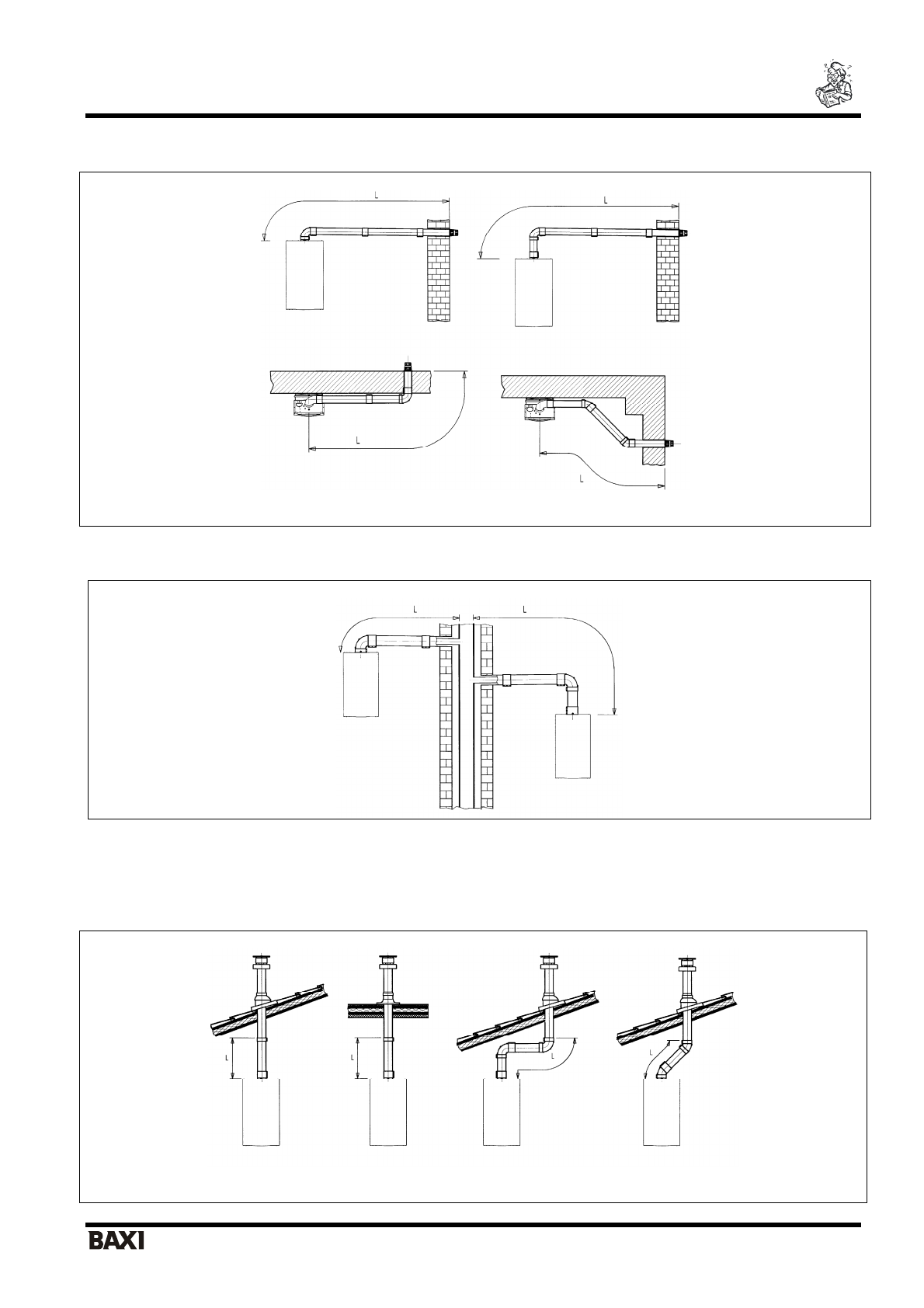 L

L

L

L

L

L

L

L

L

L

BAXI